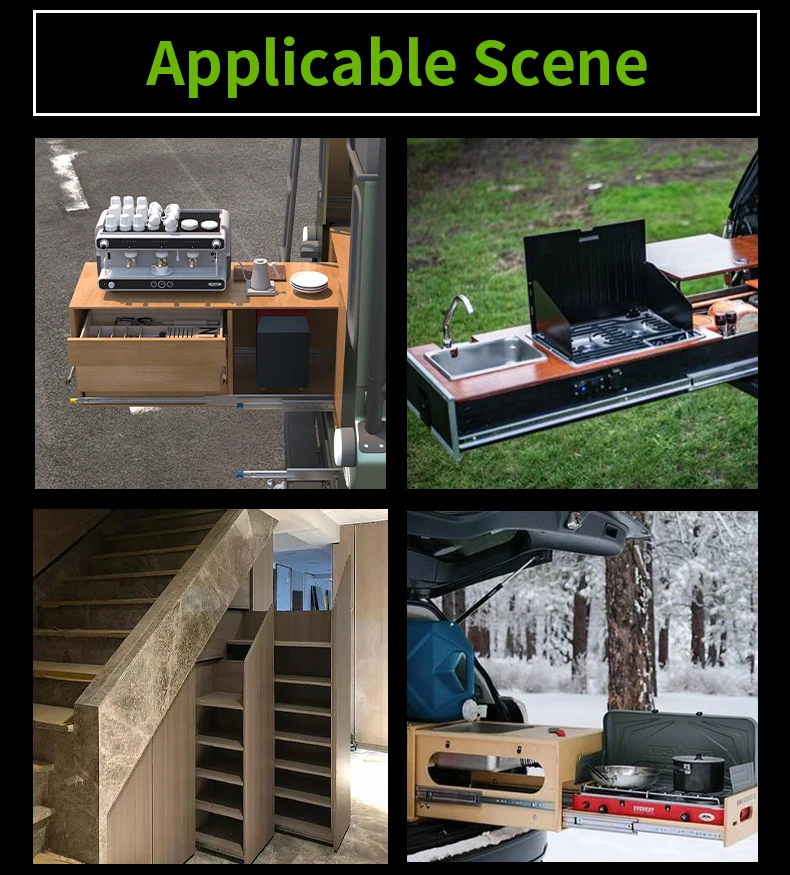 Applicable Scene

EVEREST