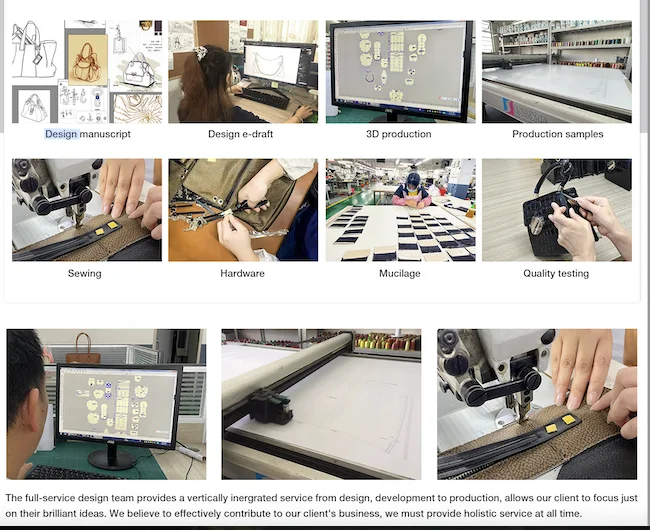 Design manuscript
Design e-draft
3D production
Production samples
Sewing
Hardware
Mucilage
Quality testing

The full-service design team provides a vertically inergrated service from design, development to production, allows our client to focus just on their brilliant ideas. We believe to effectively contribute to our client's business, we must provide holistic service at all time.