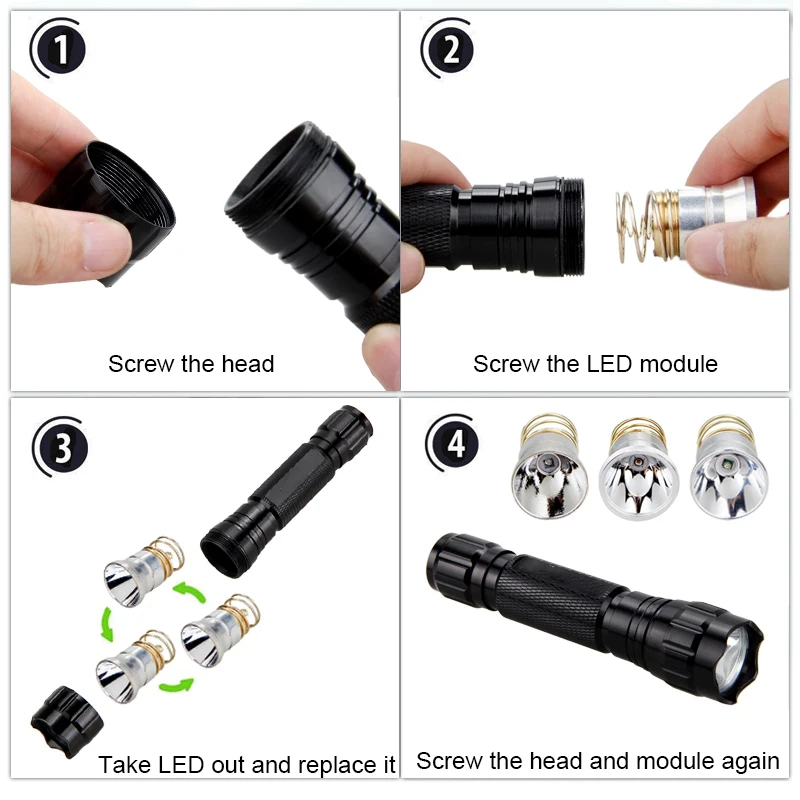 1
Screw the head

2
Screw the LED module

3
Take LED out and replace it

4
Screw the head and module again