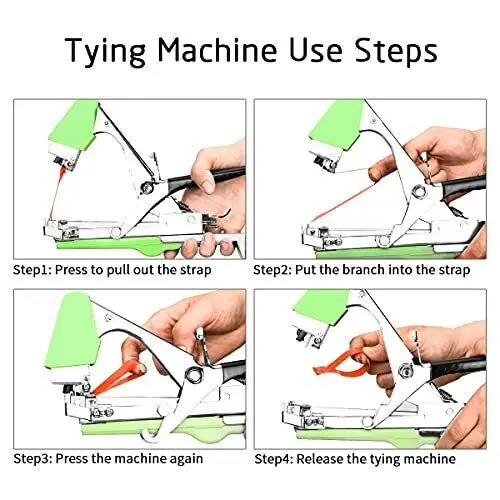 Tying Machine Use Steps

Step1: Press to pull out the strap

Step2: Put the branch into the strap

Step3: Press the machine again

Step4: Release the tying machine