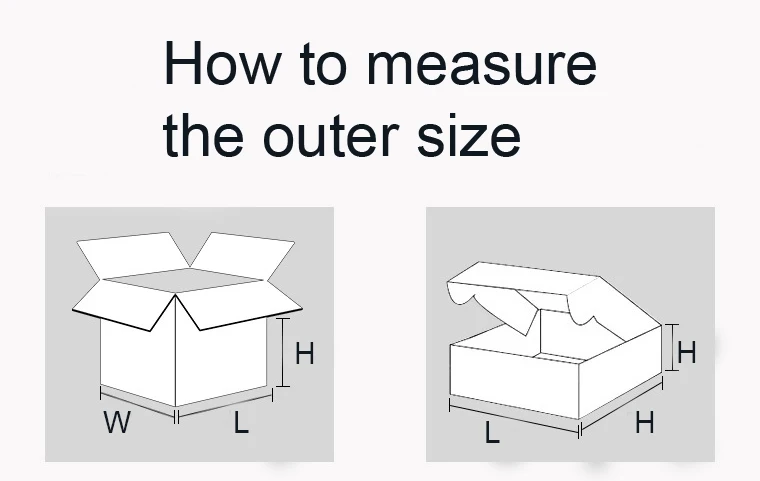 How to measure the outer size

H

W

L

H

L

H