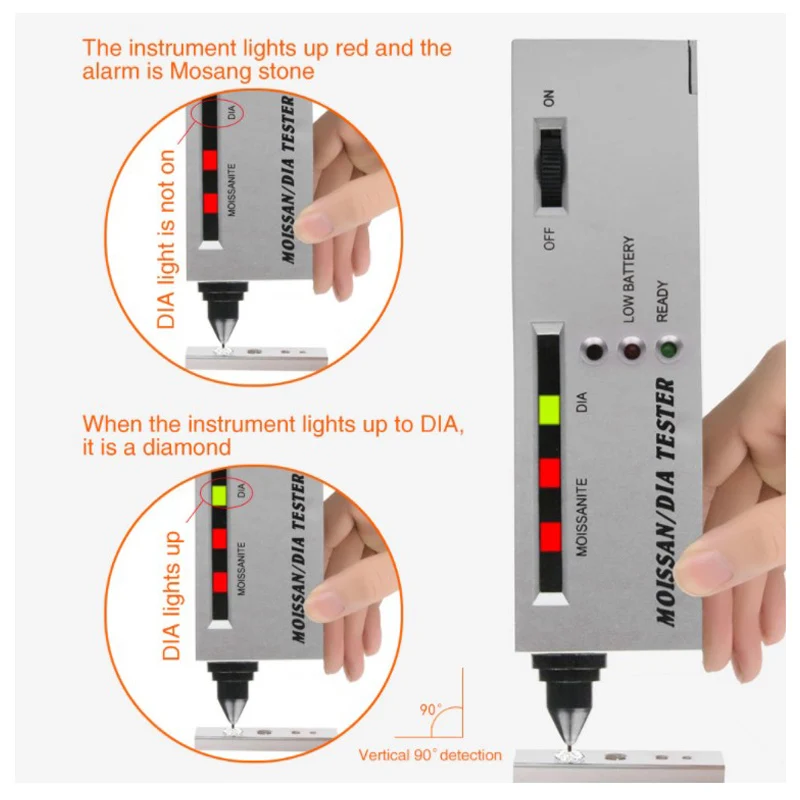 The instrument lights up red and the alarm is Mosang stone

DIA light is not on

DIA

MOISSANITE

MOISSAN/DIA TESTER

When the instrument lights up to DIA, it is a diamond

DIA lights up

DIA

MOISSANITE

MOISSAN/DIA TESTER

ON

OFF

LOW BATTERY

READY

DIA

MOISSANITE

MOISSAN/DIA TESTER

90°

Vertical 90° detection