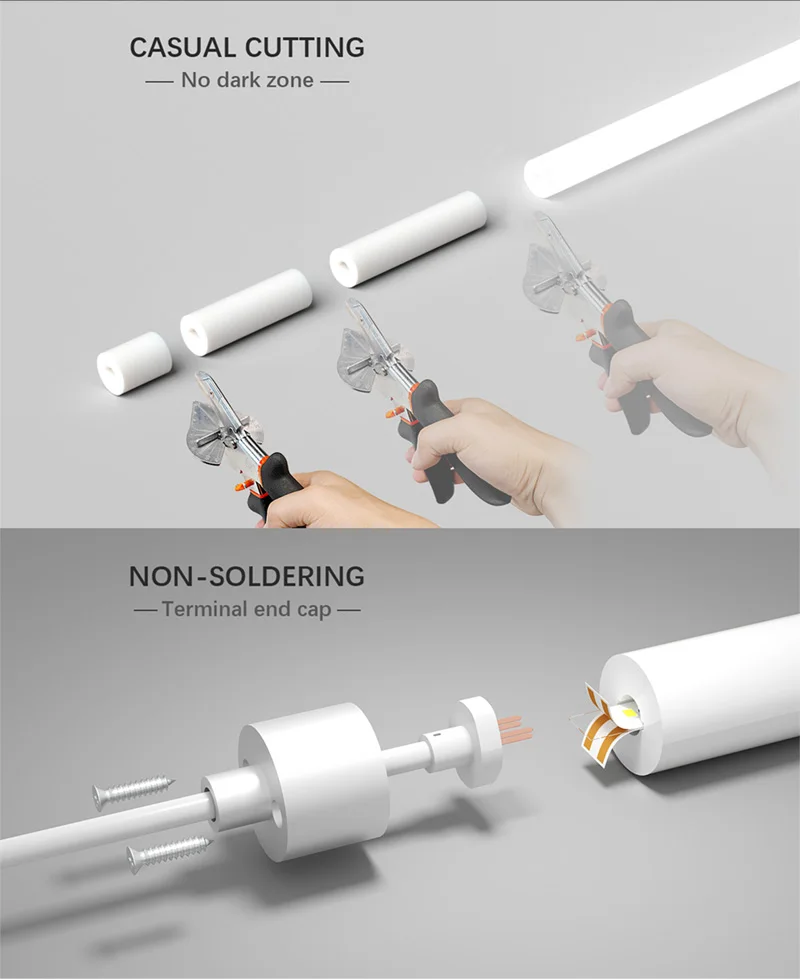 CASUAL CUTTING
— No dark zone —

NON-SOLDERING
— Terminal end cap —