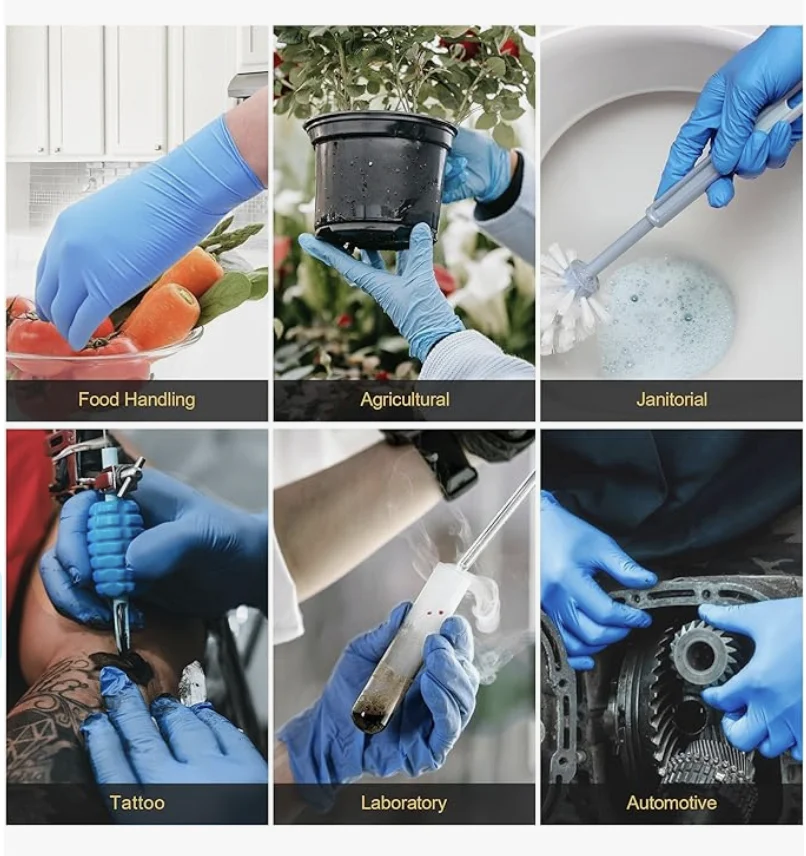 Food Handling

Agricultural

Janitorial

Tattoo

Laboratory

Automotive