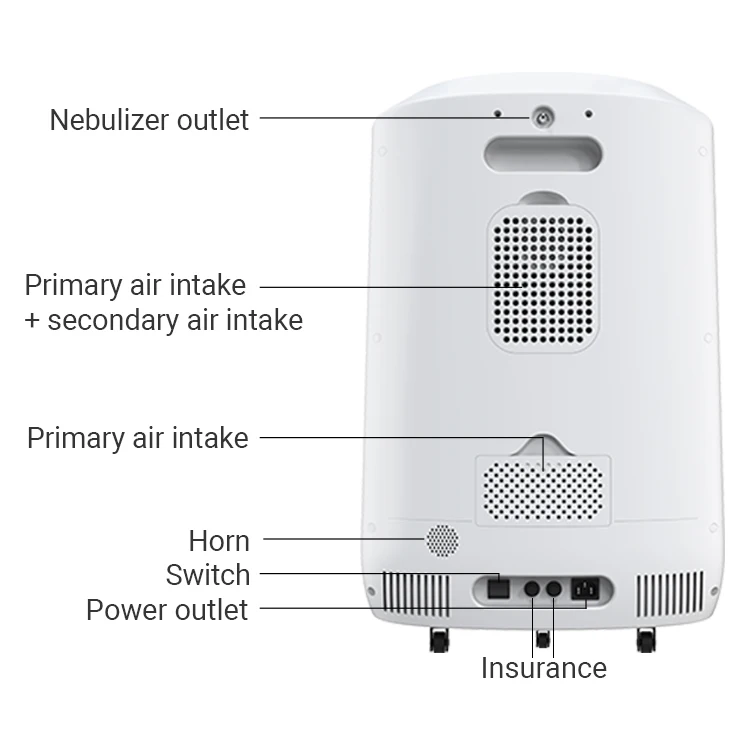 Nebulizer outlet

Primary air intake
+ secondary air intake

Primary air intake

Horn
Switch
Power outlet

Insurance