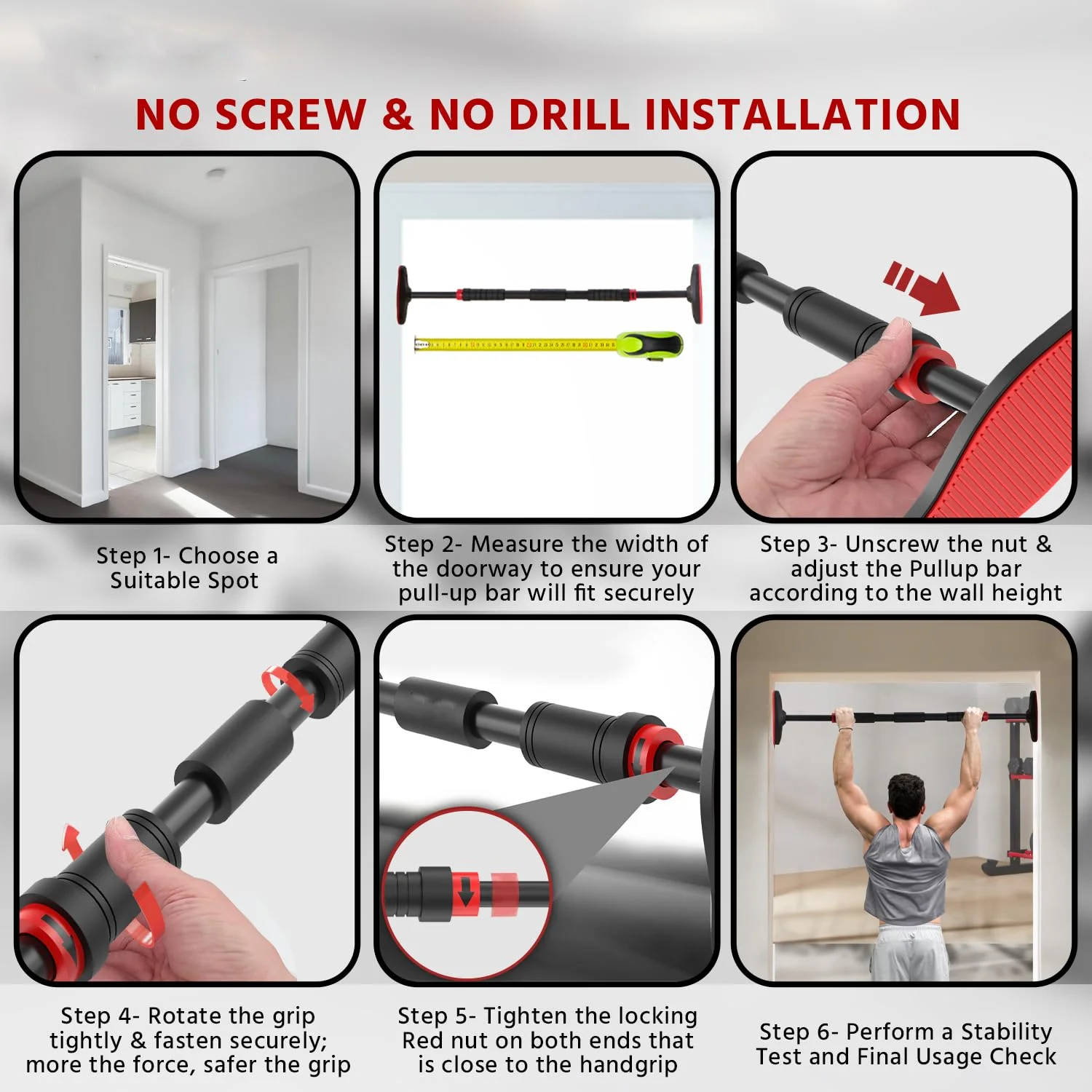 NO SCREW & NO DRILL INSTALLATION

Step 1- Choose a Suitable Spot

Step 2- Measure the width of the doorway to ensure your pull-up bar will fit securely

Step 3- Unscrew the nut & adjust the Pullup bar according to the wall height

Step 4- Rotate the grip tightly & fasten securely; more the force, safer the grip

Step 5- Tighten the locking Red nut on both ends that is close to the handgrip

Step 6- Perform a Stability Test and Final Usage Check