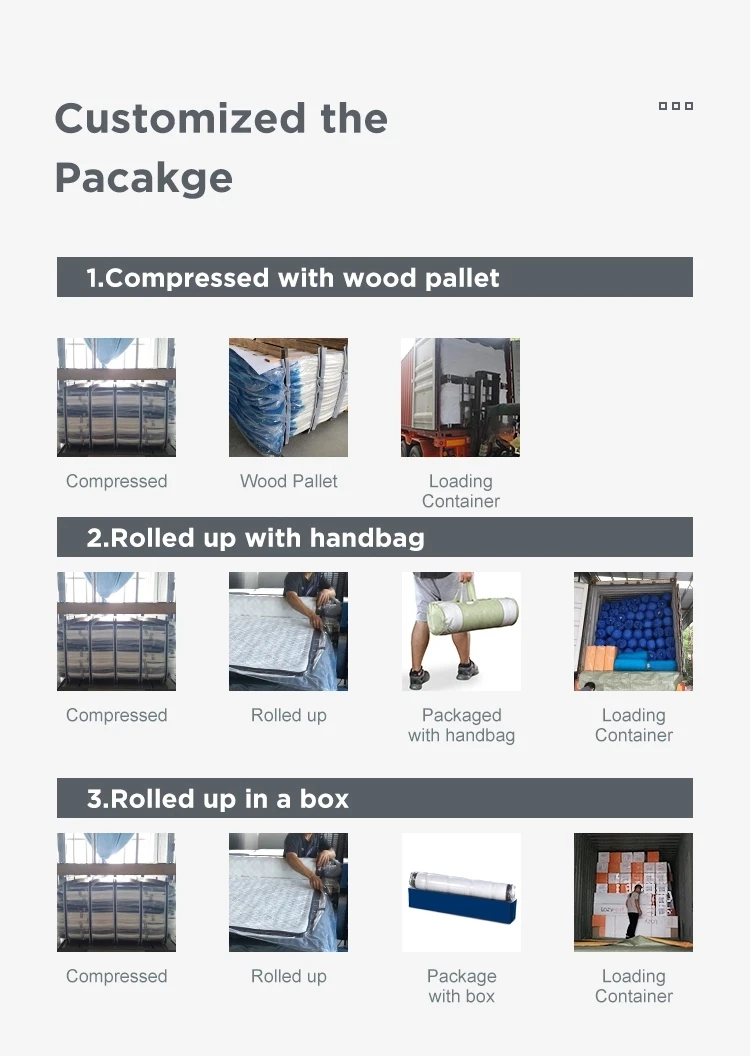 Customized the Pacakge

1.Compressed with wood pallet

Compressed

Wood Pallet

Loading Container

2.Rolled up with handbag

Compressed

Rolled up

Packaged with handbag

Loading Container

3.Rolled up in a box

Compressed

Rolled up

Package with box

Loading Container