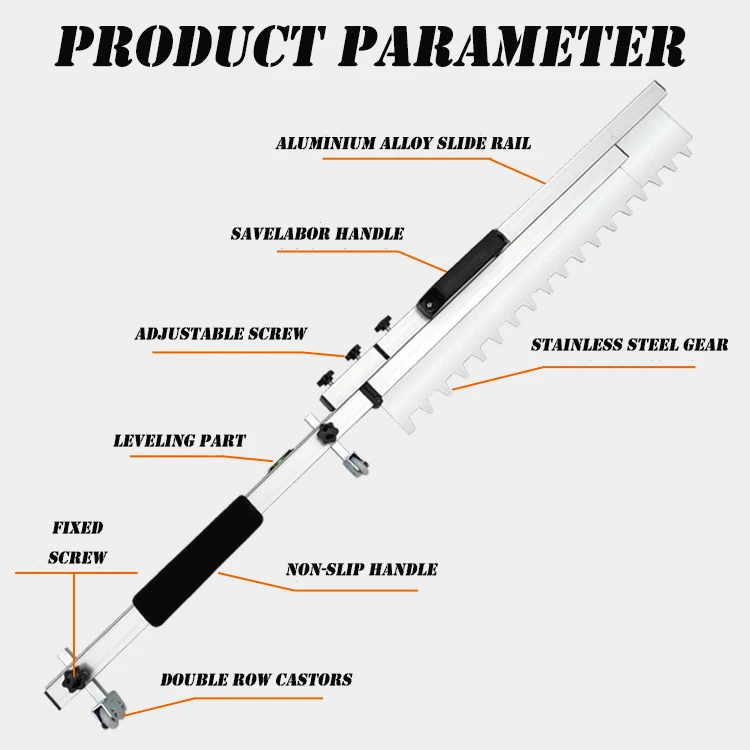 PRODUCT PARAMETER

ALUMINIUM ALLOY SLIDE RAIL

SAVELABOR HANDLE

ADJUSTABLE SCREW

STAINLESS STEEL GEAR

LEVELING PART

FIXED SCREW

NON-SLIP HANDLE

DOUBLE ROW CASTORS