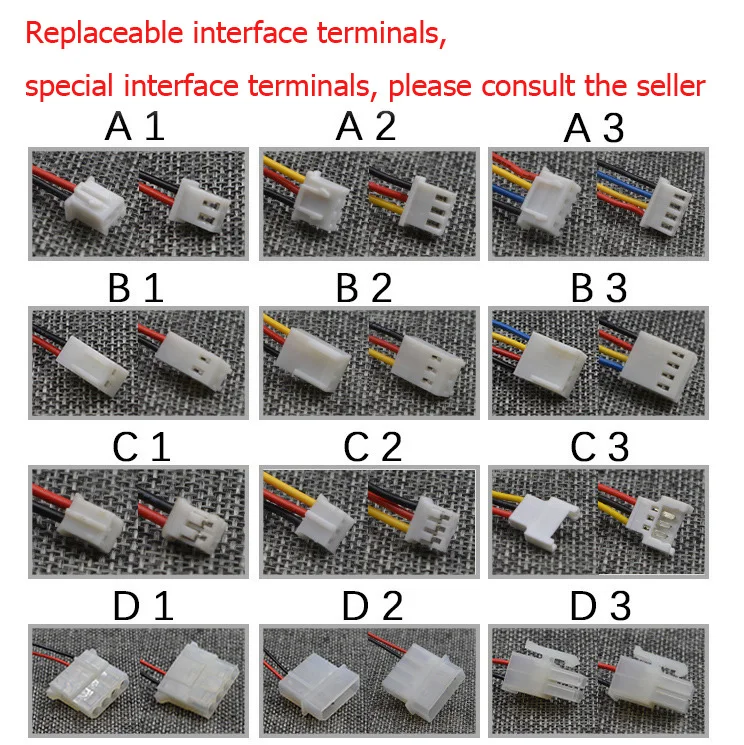 Replaceable interface terminals,

special interface terminals, please consult the seller

A 1

A 2

A 3

B 1

B 2

B 3

C 1

C 2

C 3

D 1

D 2

D 3