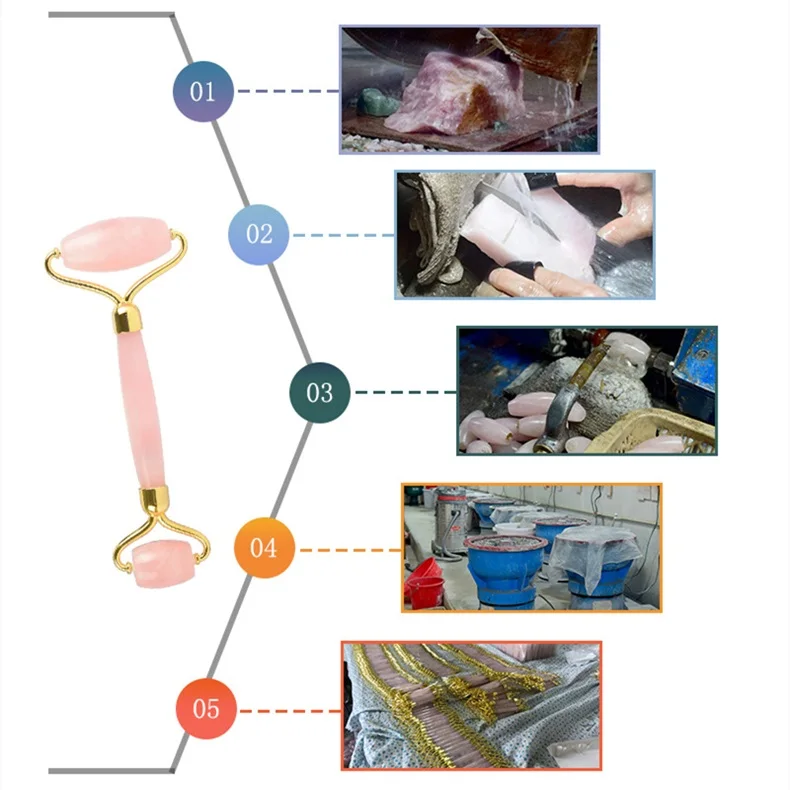 01

02

03

04

05