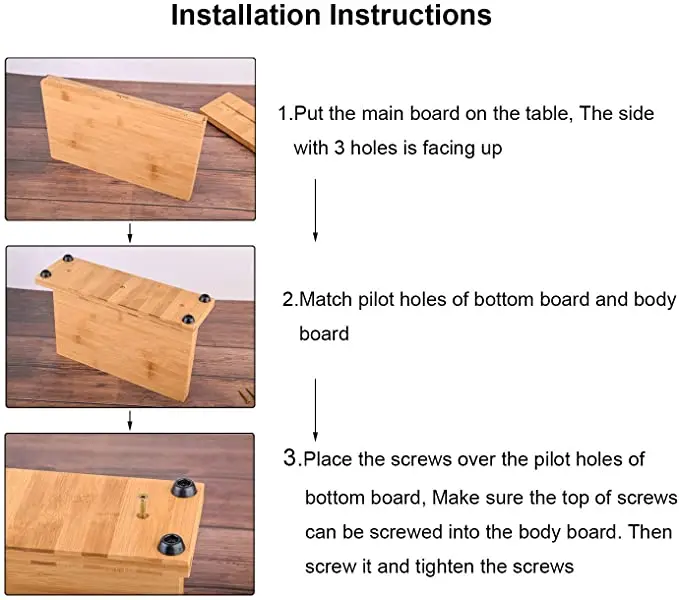 Installation Instructions

1.Put the main board on the table, The side with 3 holes is facing up

2.Match pilot holes of bottom board and body board

3.Place the screws over the pilot holes of bottom board, Make sure the top of screws can be screwed into the body board. Then screw it and tighten the screws