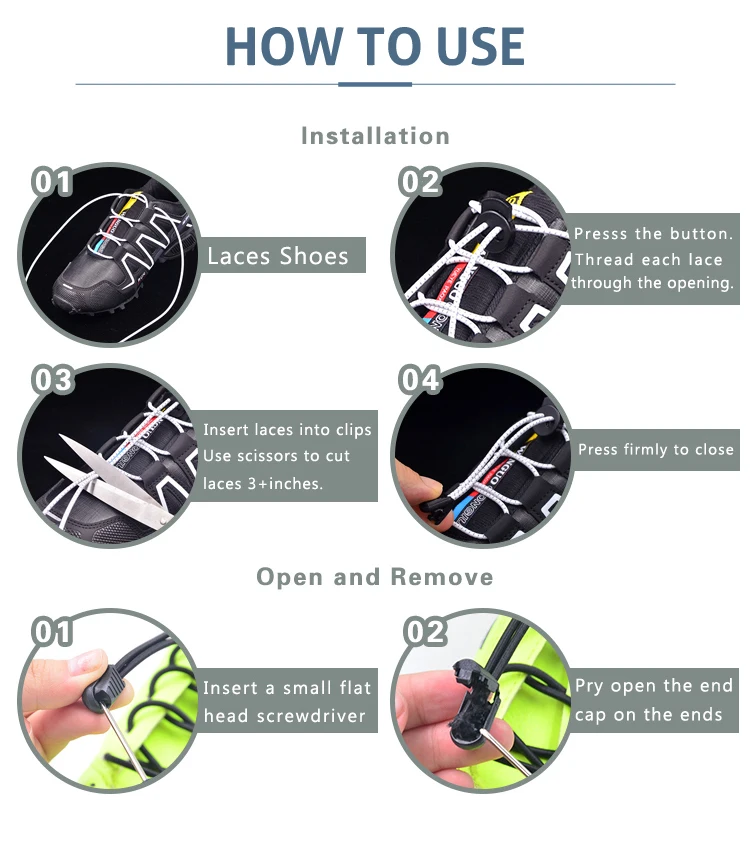 HOW TO USE

Installation

01
Laces Shoes

02
Presss the button. Thread each lace through the opening.

03
Insert laces into clips Use scissors to cut laces 3+inches.

04
Press firmly to close

Open and Remove

01
Insert a small flat head screwdriver

02
Pry open the end cap on the ends