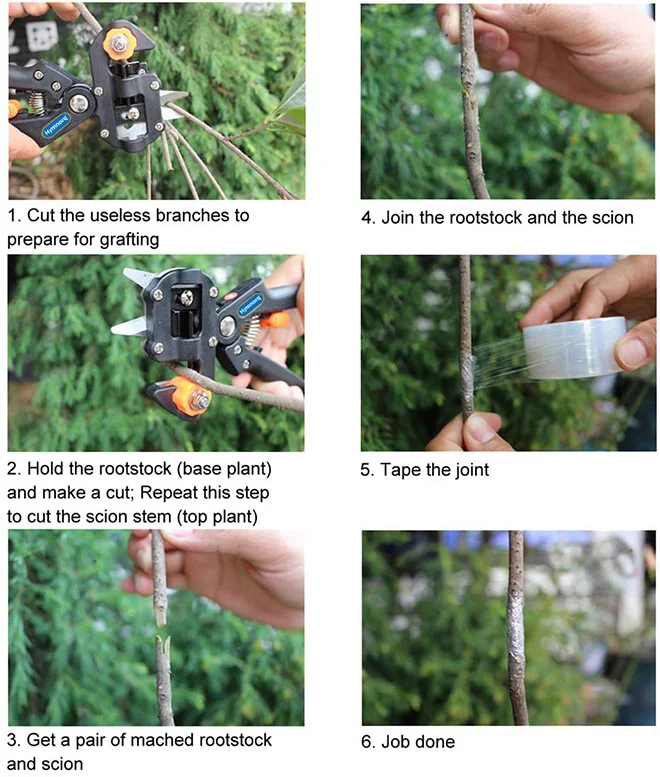 Hymnorq

1. Cut the useless branches to prepare for grafting

Hymnorq

2. Hold the rootstock (base plant) and make a cut; Repeat this step to cut the scion stem (top plant)

3. Get a pair of mached rootstock and scion

4. Join the rootstock and the scion

5. Tape the joint

6. Job done