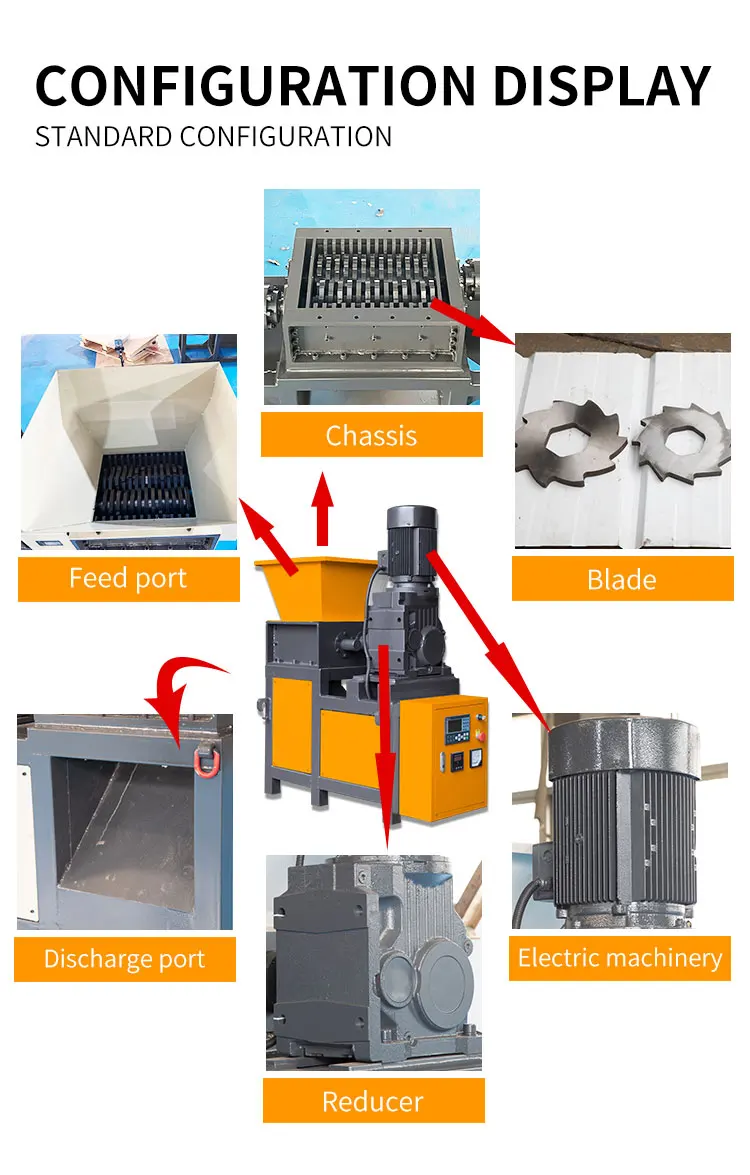 CONFIGURATION DISPLAY
STANDARD CONFIGURATION

Chassis

Feed port

Blade

Discharge port

Electric machinery

Reducer