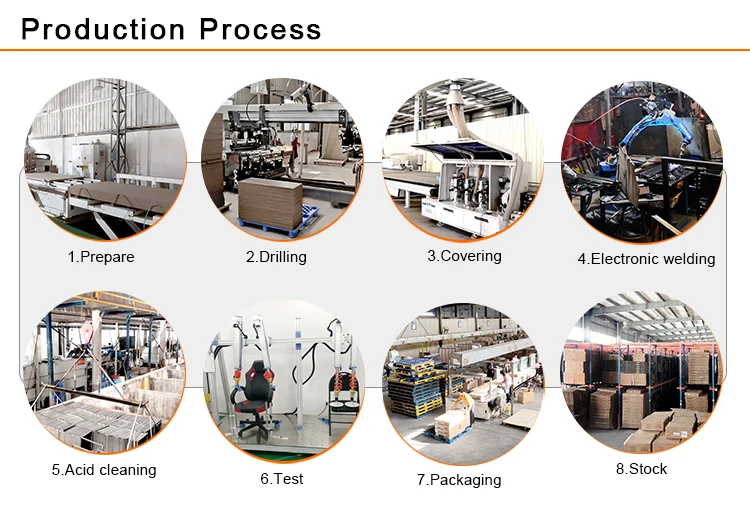 Production Process

1.Prepare

2.Drilling

3.Covering

4.Electronic welding

5.Acid cleaning

6.Test

7.Packaging

8.Stock