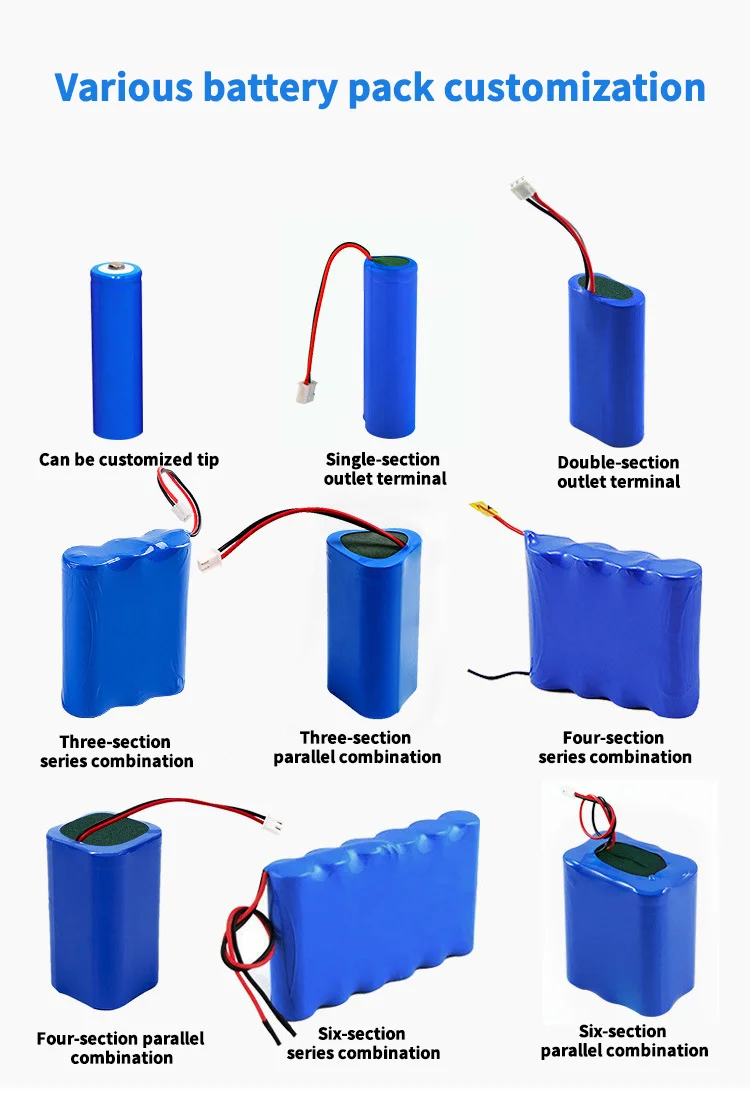 Various battery pack customization

Can be customized tip

Single-section outlet terminal

Double-section outlet terminal

Three-section series combination

Three-section parallel combination

Four-section series combination

Four-section parallel combination

Six-section series combination

Six-section parallel combination