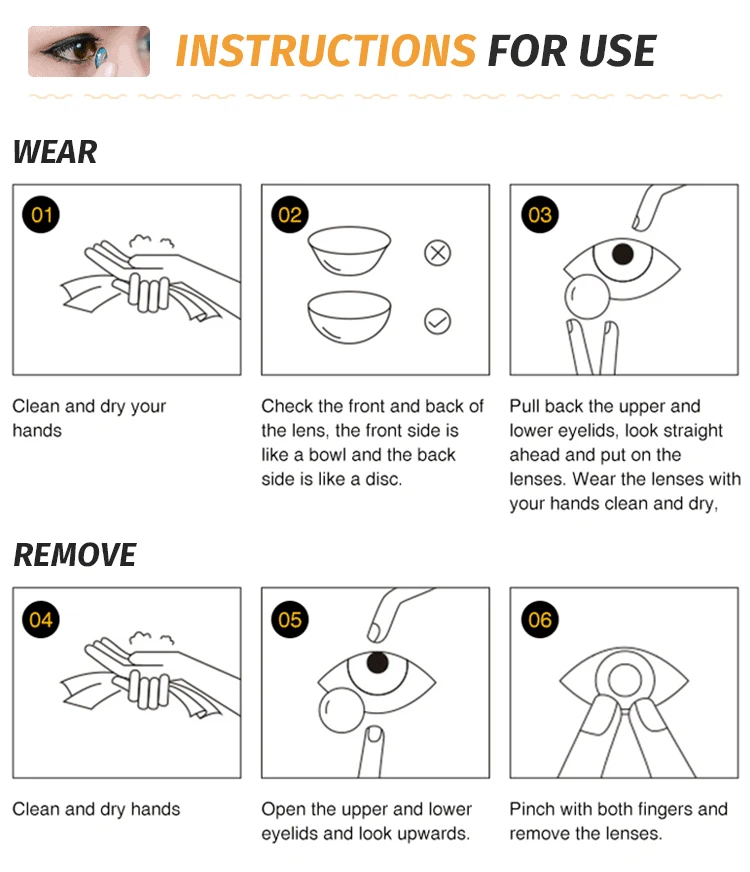 INSTRUCTIONS FOR USE

WEAR

01

Clean and dry your hands

02

Check the front and back of the lens, the front side is like a bowl and the back side is like a disc.

03

Pull back the upper and lower eyelids, look straight ahead and put on the lenses. Wear the lenses with your hands clean and dry,

REMOVE

04

Clean and dry hands

05

Open the upper and lower eyelids and look upwards.

06

Pinch with both fingers and remove the lenses.