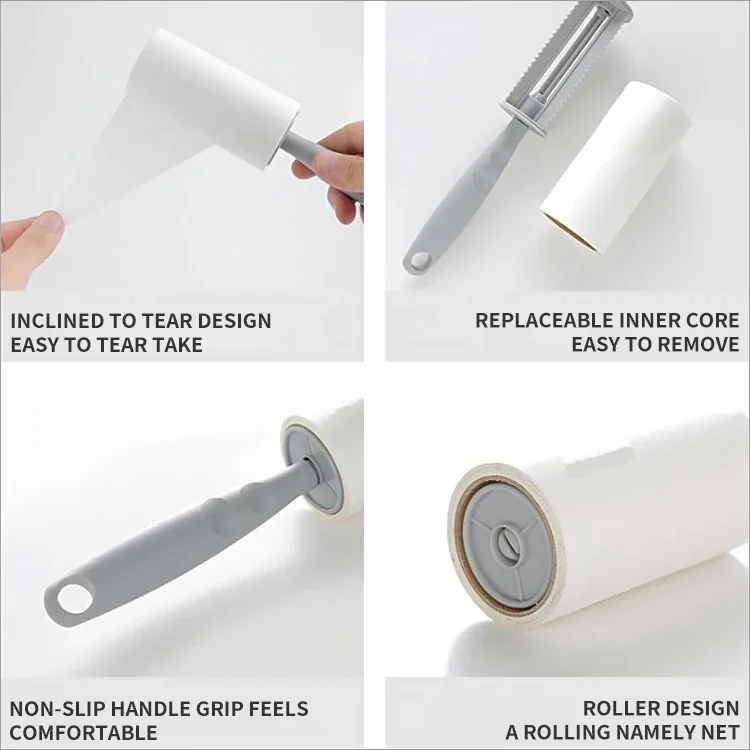 INCLINED TO TEAR DESIGN
EASY TO TEAR TAKE

REPLACEABLE INNER CORE
EASY TO REMOVE

NON-SLIP HANDLE GRIP FEELS
COMFORTABLE

ROLLER DESIGN
A ROLLING NAMELY NET