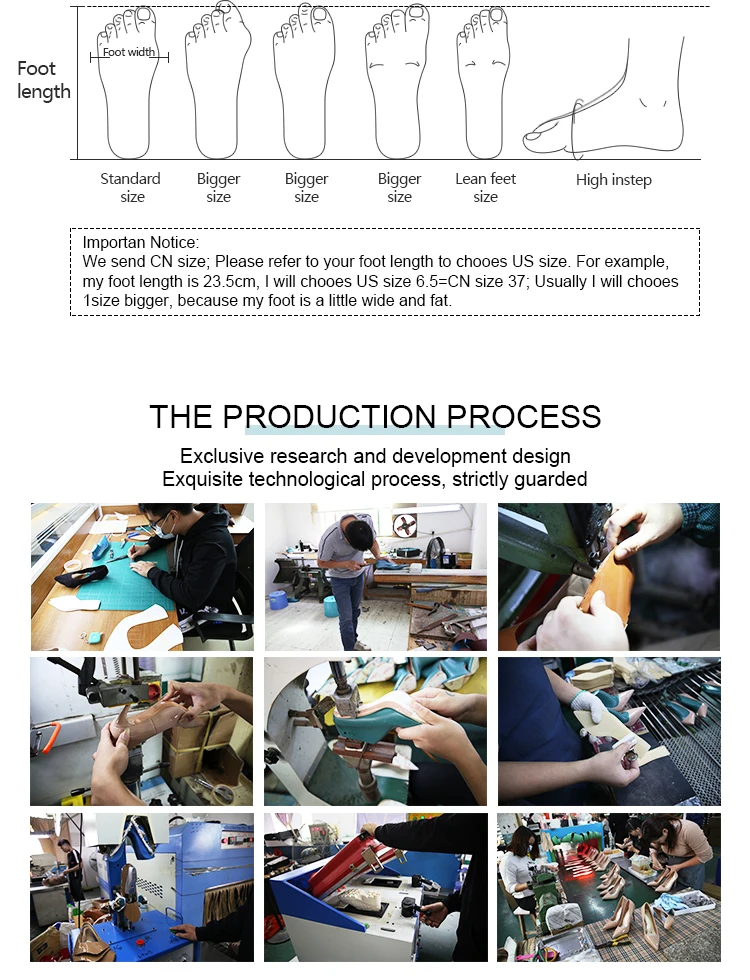 Foot length

Foot width

Standard size

Bigger size

Bigger size

Bigger size

Lean feet size

High instep

Importan Notice:
We send CN size; Please refer to your foot length to chooes US size. For example, my foot length is 23.5cm, I will chooes US size 6.5=CN size 37; Usually I will chooes 1size bigger, because my foot is a little wide and fat.

THE PRODUCTION PROCESS

Exclusive research and development design
Exquisite technological process, strictly guarded