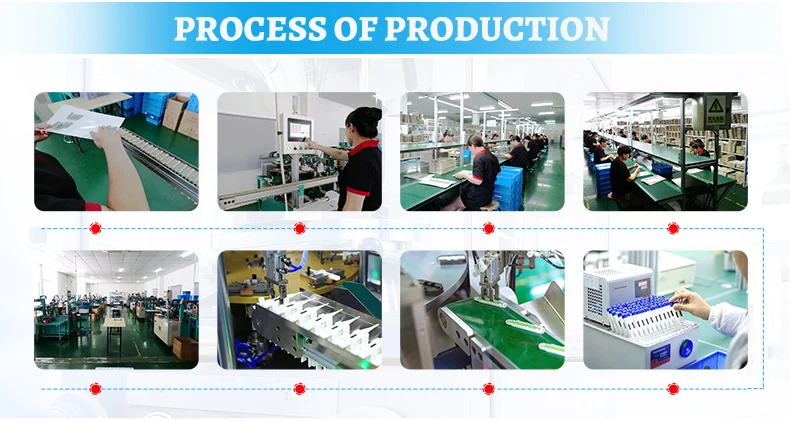 PROCESS OF PRODUCTION