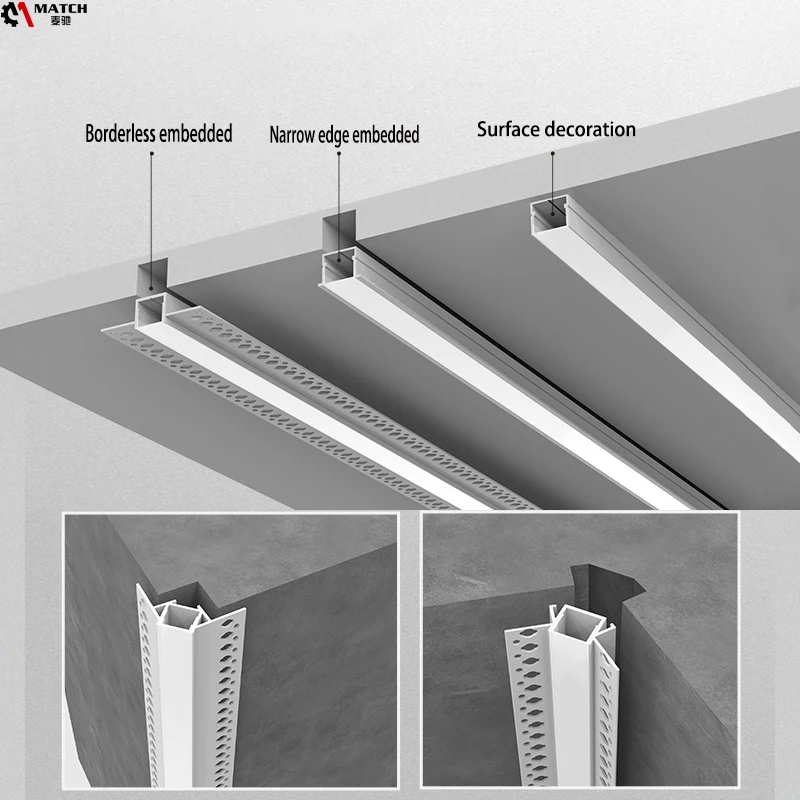 MATCH
麦驰

Borderless embedded

Narrow edge embedded

Surface decoration