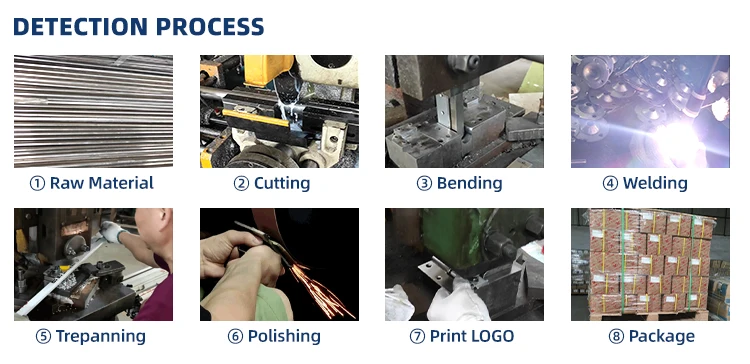 DETECTION PROCESS

① Raw Material

② Cutting

③ Bending

④ Welding

⑤ Trepanning

⑥ Polishing

⑦ Print LOGO

⑧ Package