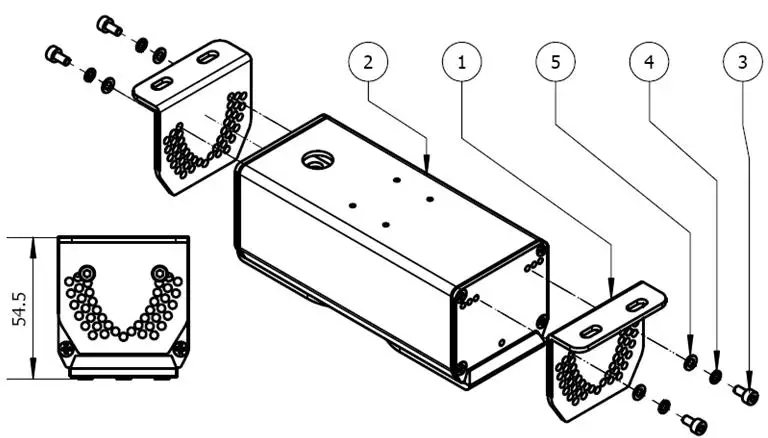 2
1
5
4
3
54.5