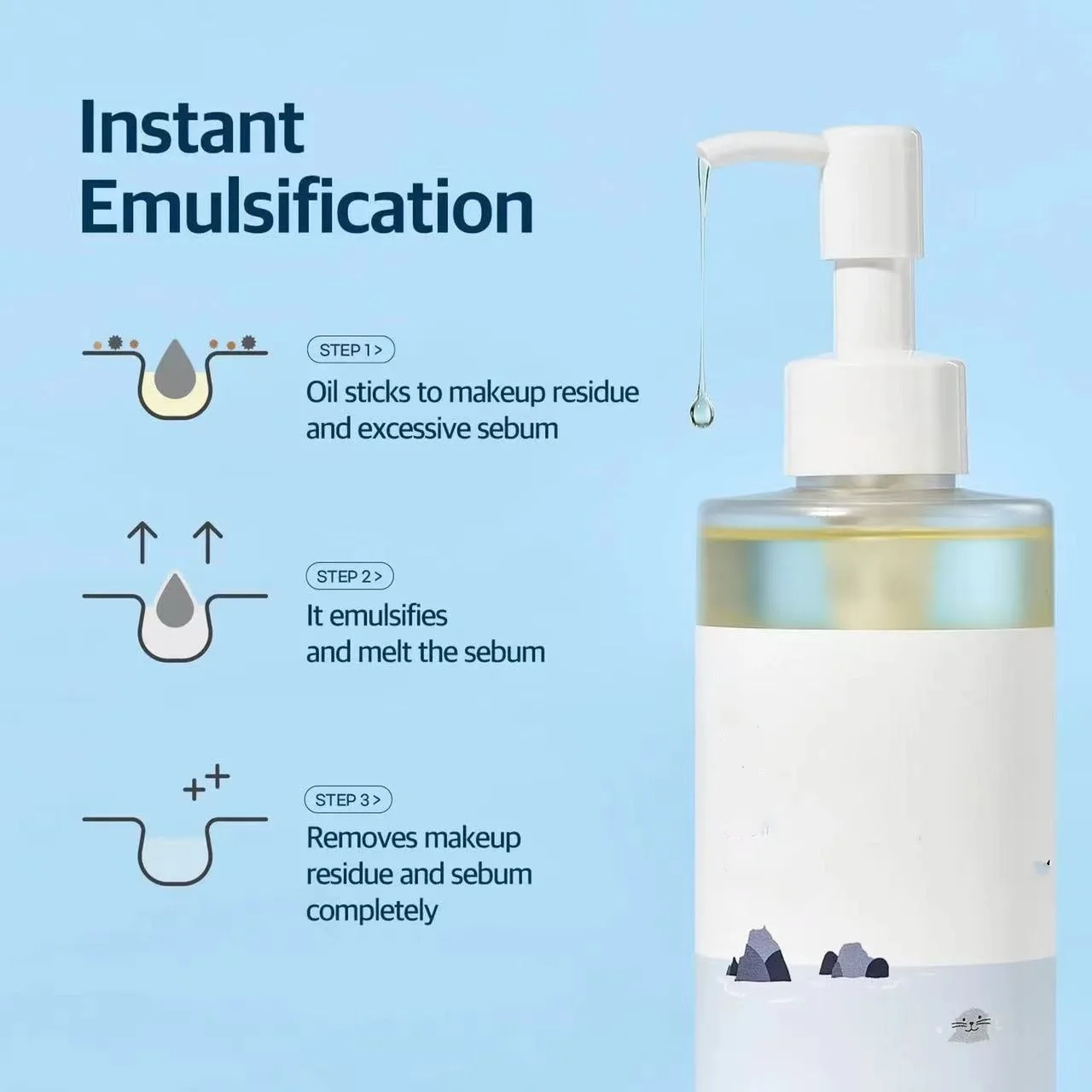 Instant Emulsification

STEP 1 >
Oil sticks to makeup residue and excessive sebum

STEP 2 >
It emulsifies and melt the sebum

STEP 3 >
Removes makeup residue and sebum completely