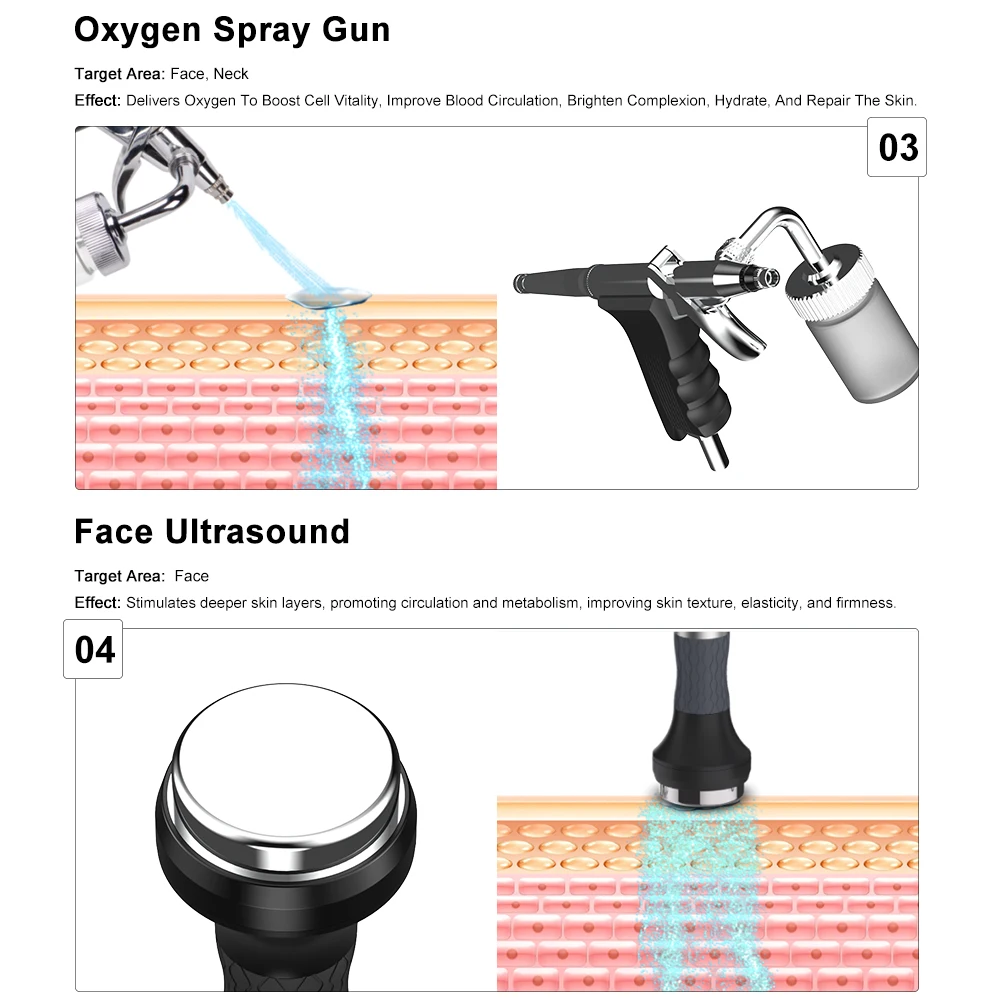 Oxygen Spray Gun

Target Area: Face, Neck

Effect: Delivers Oxygen To Boost Cell Vitality, Improve Blood Circulation, Brighten Complexion, Hydrate, And Repair The Skin.

03

Face Ultrasound

Target Area: Face

Effect: Stimulates deeper skin layers, promoting circulation and metabolism, improving skin texture, elasticity, and firmness.

04