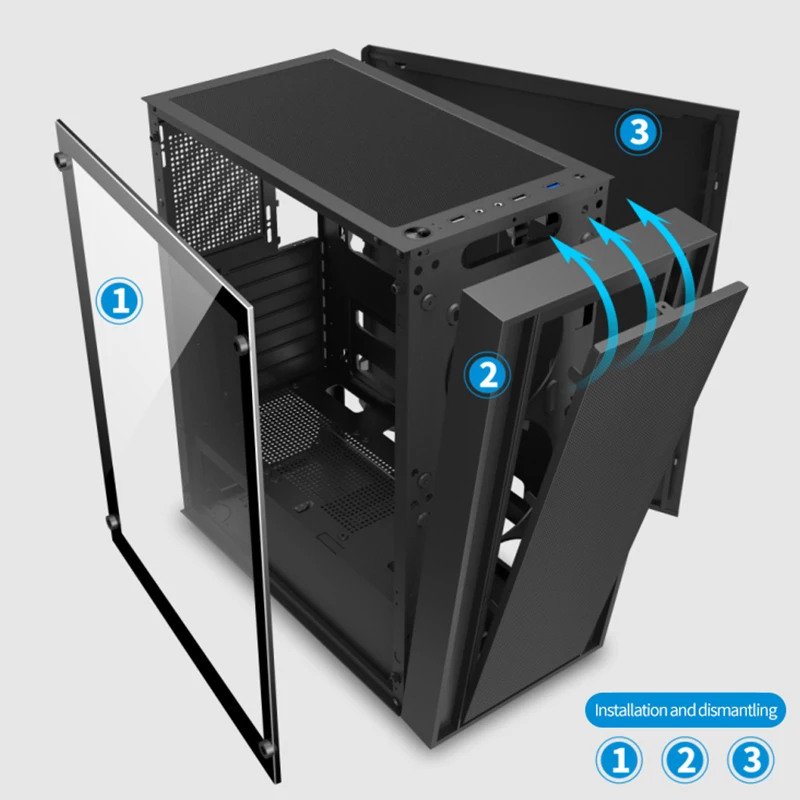 3

1

2

Installation and dismantling

1 2 3