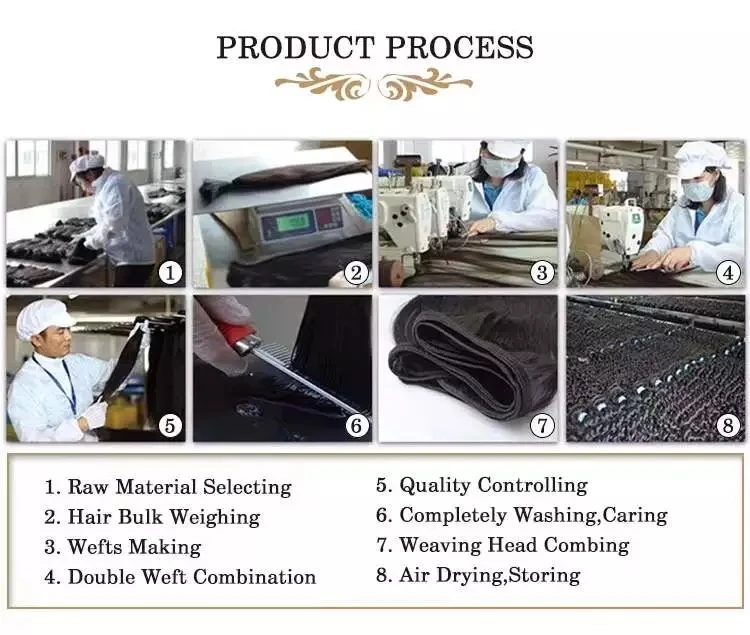 PRODUCT PROCESS

1 2 3 4 5 6 7 8

1. Raw Material Selecting
2. Hair Bulk Weighing
3. Wefts Making
4. Double Weft Combination

5. Quality Controlling
6. Completely Washing,Caring
7. Weaving Head Combing
8. Air Drying,Storing