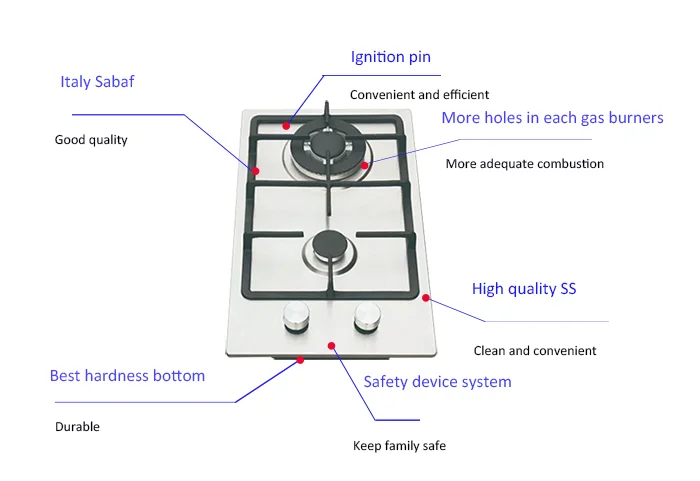 Ignition pin

Convenient and efficient

Italy Sabaf

Good quality

More holes in each gas burners

More adequate combustion

High quality SS

Clean and convenient

Best hardness bottom

Durable

Safety device system

Keep family safe