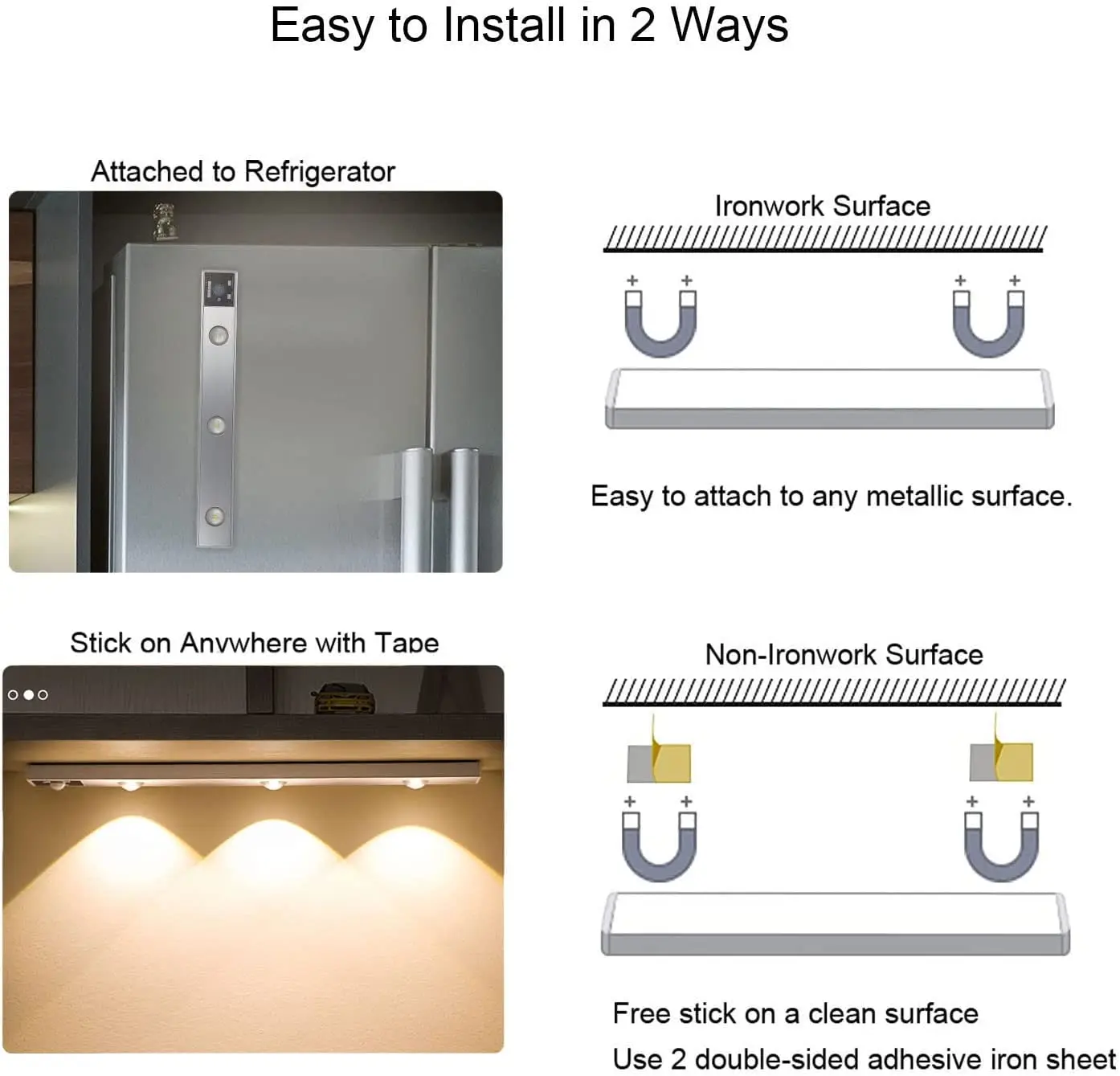 Easy to Install in 2 Ways

Attached to Refrigerator

Ironwork Surface

+ +

+ +

Easy to attach to any metallic surface.

Stick on Anywhere with Tape

Non-Ironwork Surface

+ +

+ +

Free stick on a clean surface

Use 2 double-sided adhesive iron sheet