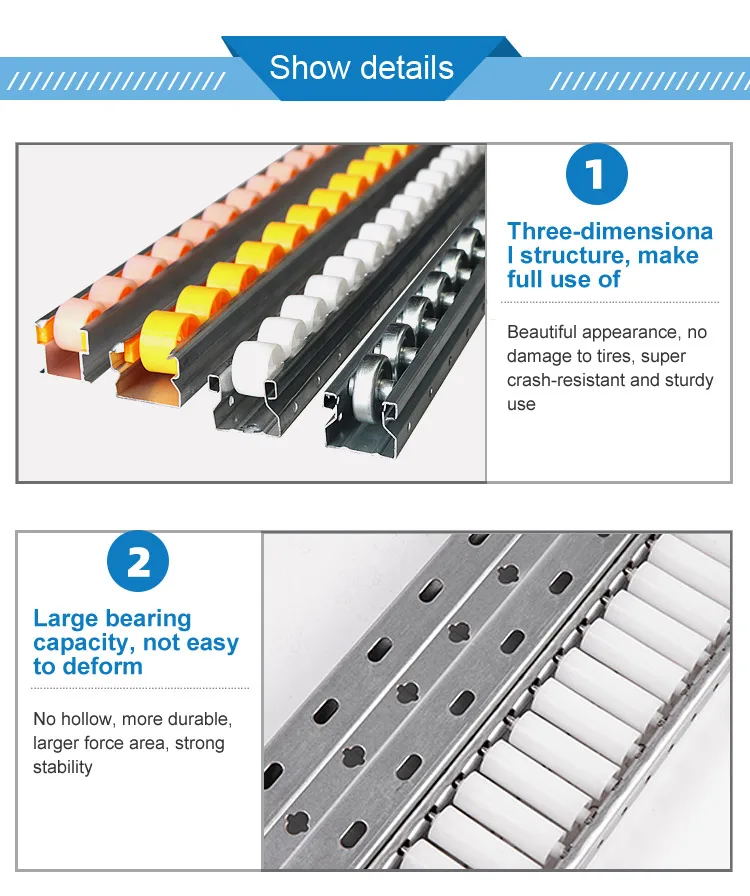 Show details

1

Three-dimensiona l structure, make full use of

Beautiful appearance, no damage to tires, super crash-resistant and sturdy use

2

Large bearing capacity, not easy to deform

No hollow, more durable, larger force area, strong stability