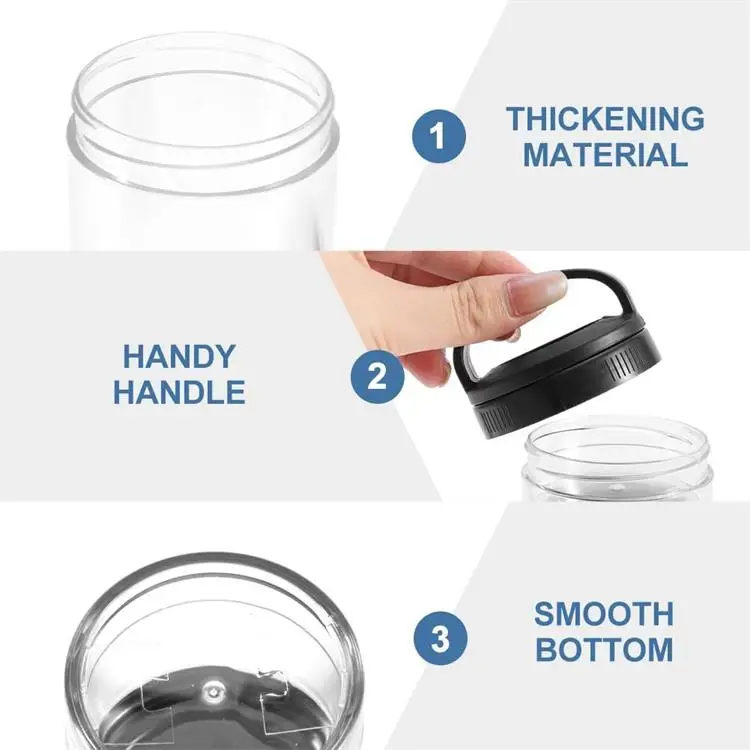 1

THICKENING MATERIAL

HANDY HANDLE

2

3

SMOOTH BOTTOM