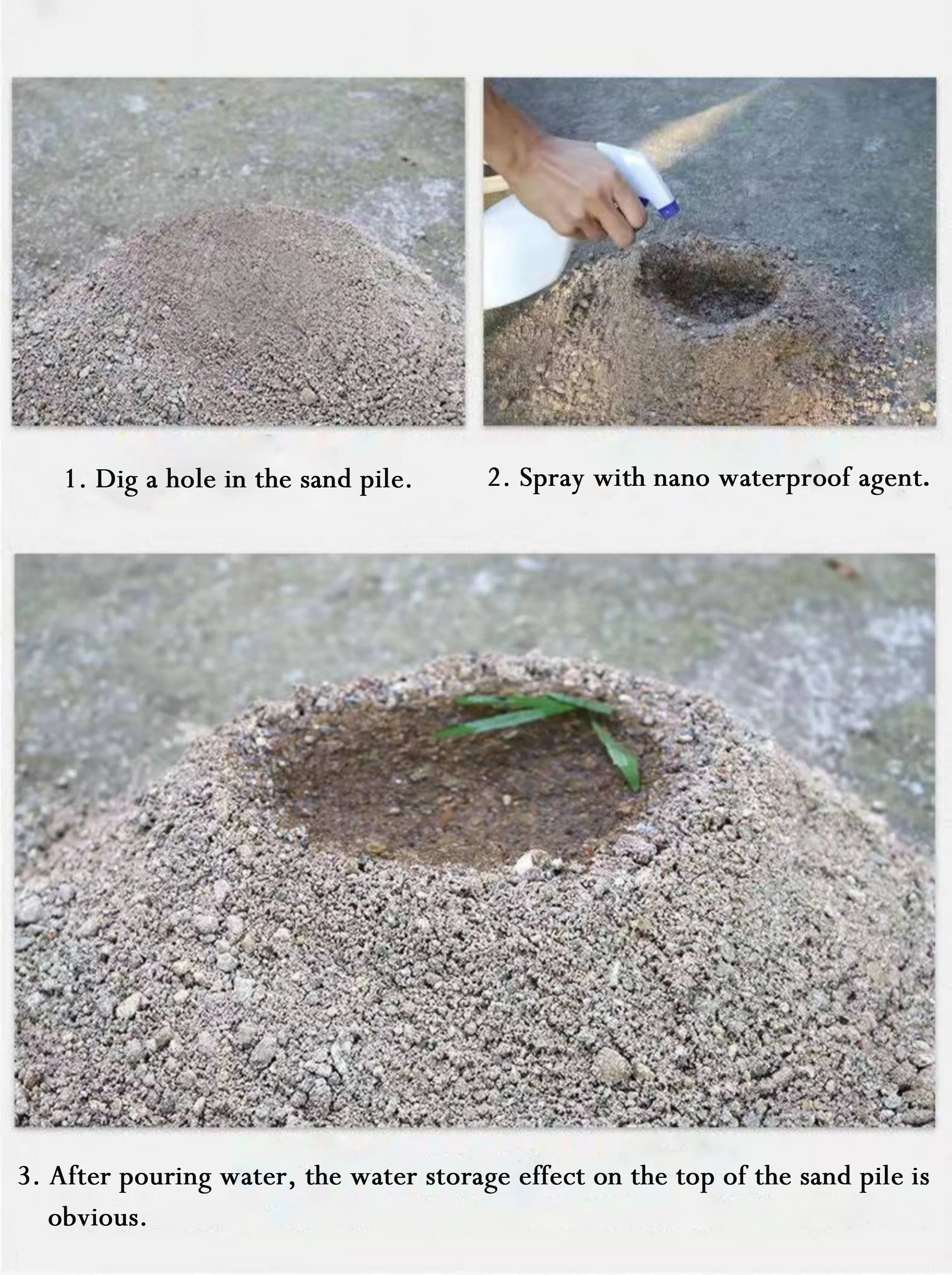 1. Dig a hole in the sand pile.

2. Spray with nano waterproof agent.

3. After pouring water, the water storage effect on the top of the sand pile is obvious.