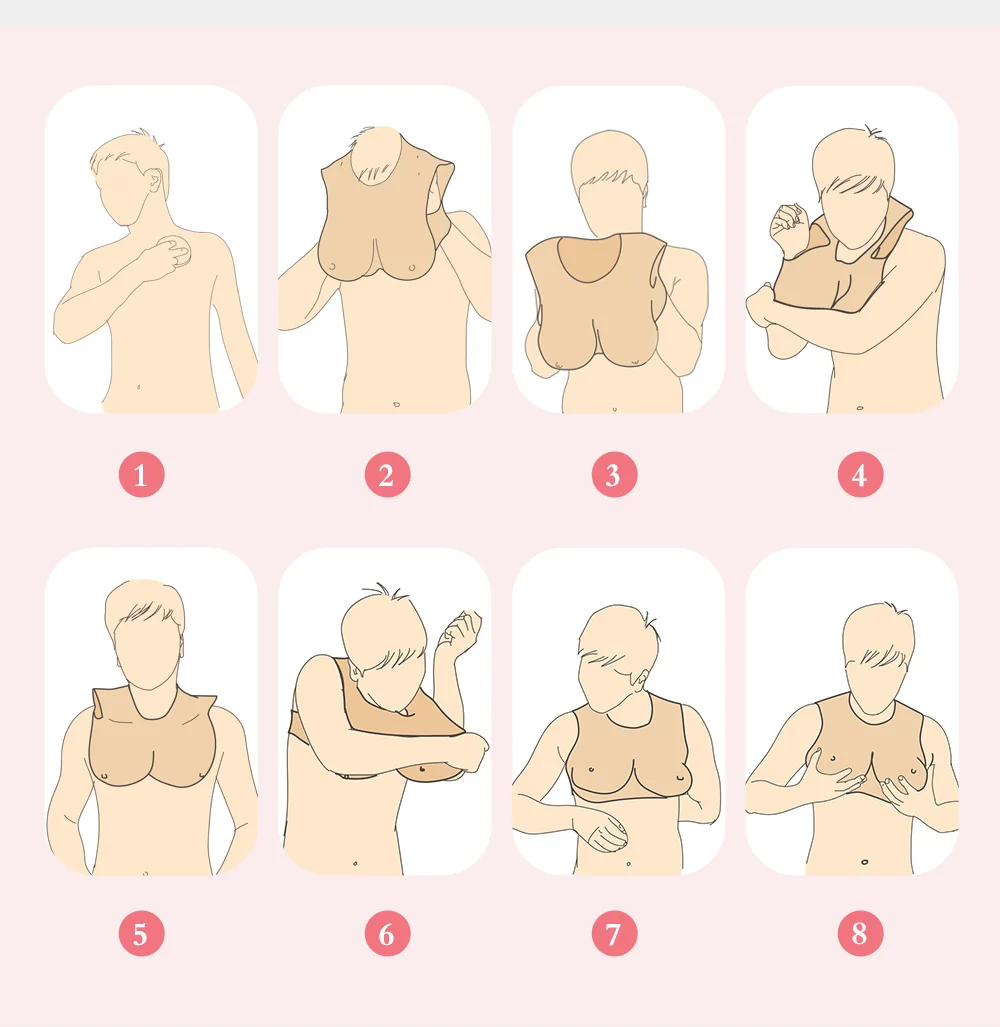 1 2 3 4

5 6 7 8