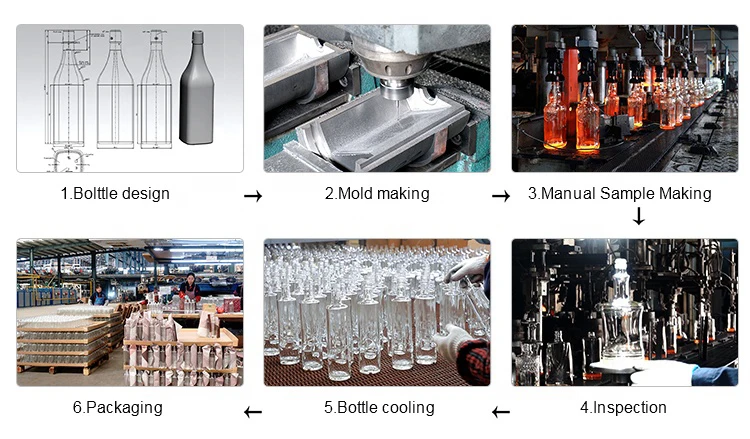 1.Bolttle design → 2.Mold making → 3.Manual Sample Making
↓
6.Packaging ← 5.Bottle cooling ← 4.Inspection