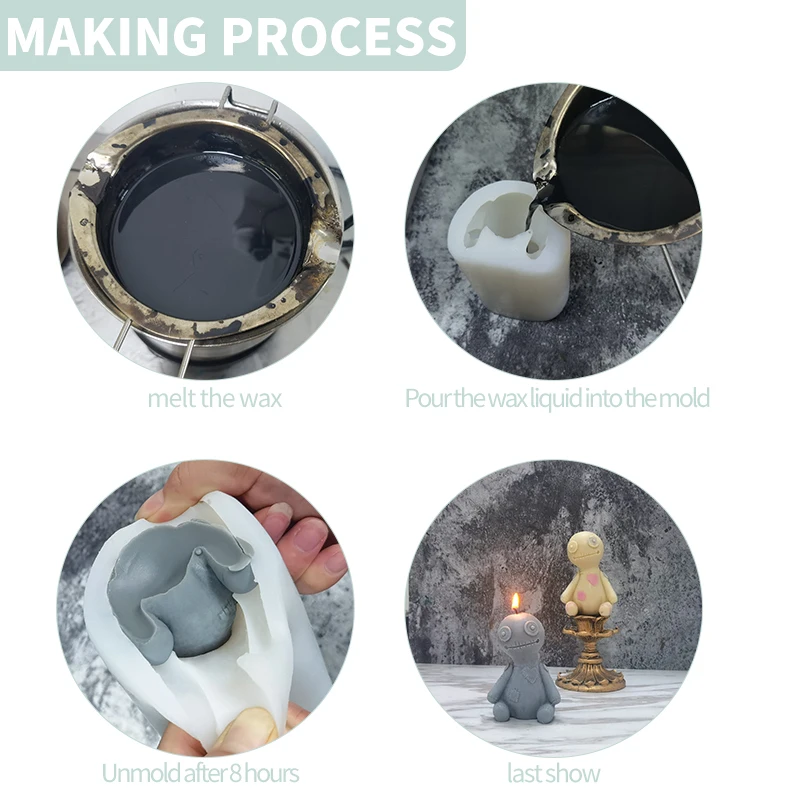 MAKING PROCESS

melt the wax

Pour the wax liquid into the mold

Unmold after 8 hours

last show