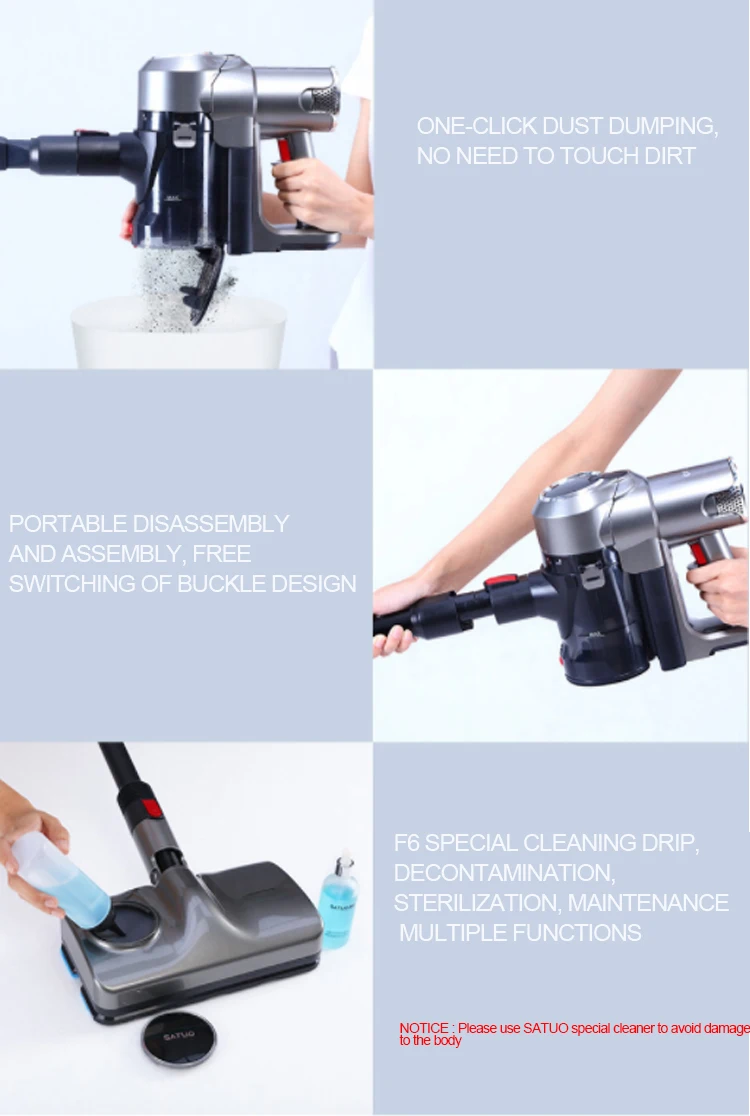 ONE-CLICK DUST DUMPING, NO NEED TO TOUCH DIRT

PORTABLE DISASSEMBLY AND ASSEMBLY, FREE SWITCHING OF BUCKLE DESIGN

F6 SPECIAL CLEANING DRIP, DECONTAMINATION, STERILIZATION, MAINTENANCE MULTIPLE FUNCTIONS

SATUO

SATUO

NOTICE : Please use SATUO special cleaner to avoid damage to the body