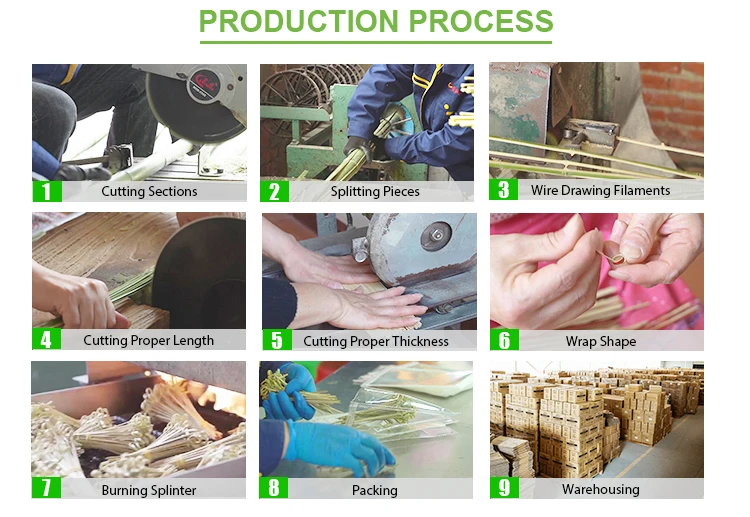 PRODUCTION PROCESS

1 Cutting Sections

2 Splitting Pieces

3 Wire Drawing Filaments

4 Cutting Proper Length

5 Cutting Proper Thickness

6 Wrap Shape

7 Burning Splinter

8 Packing

9 Warehousing