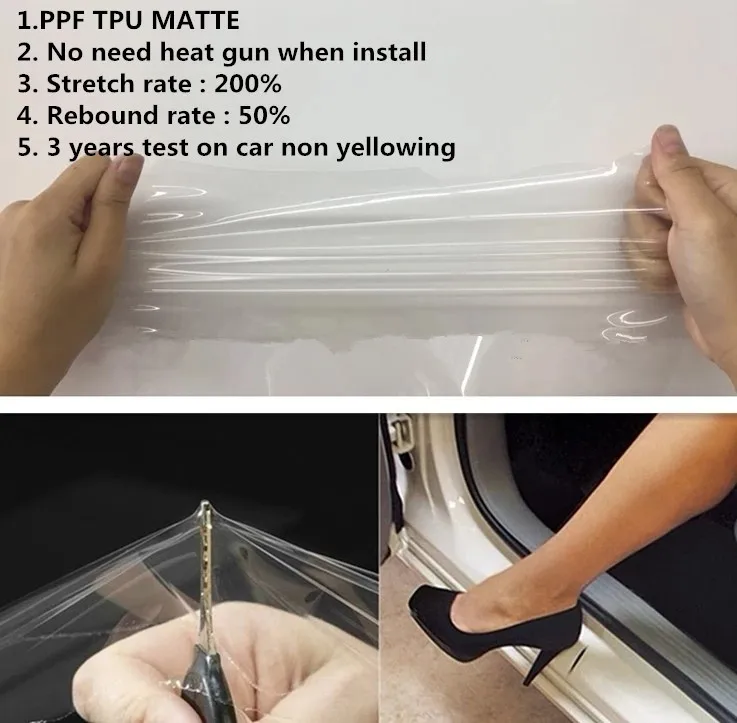 1.PPF TPU MATTE
2. No need heat gun when install
3. Stretch rate : 200%
4. Rebound rate : 50%
5. 3 years test on car non yellowing