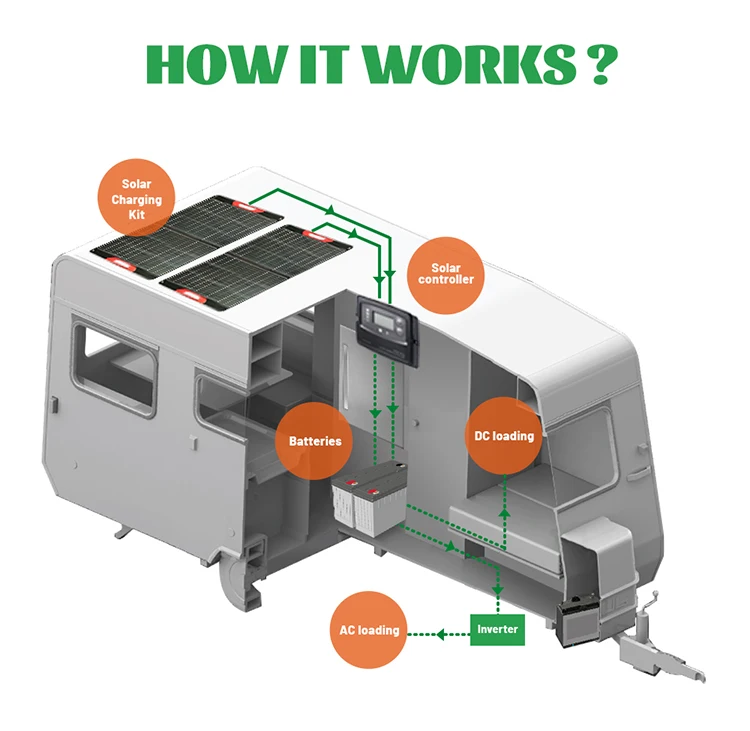 HOW IT WORKS ?

Solar Charging Kit

Solar controller

Batteries

DC loading

AC loading

Inverter