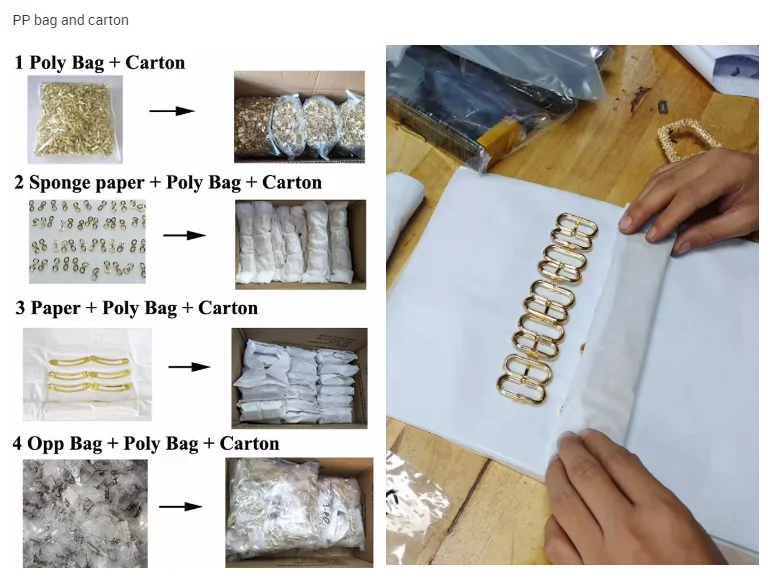 PP bag and carton

1 Poly Bag + Carton

2 Sponge paper + Poly Bag + Carton

3 Paper + Poly Bag + Carton

4 Opp Bag + Poly Bag + Carton