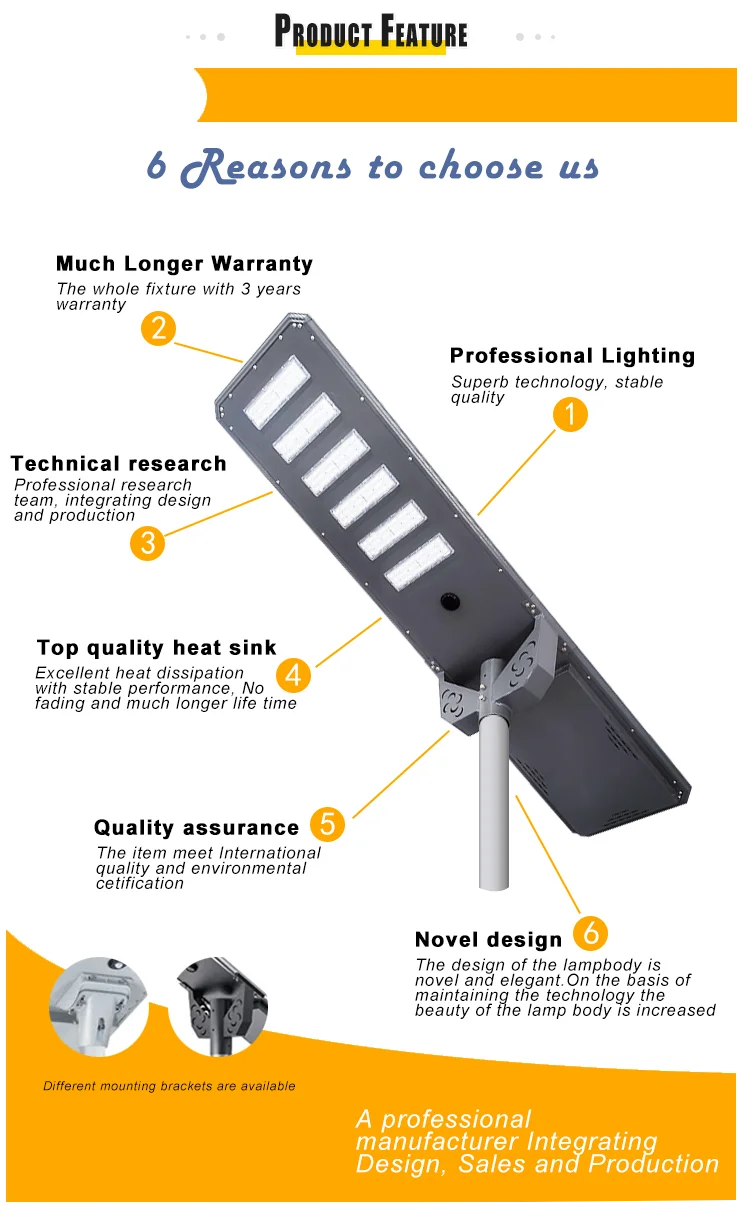 PRODUCT FEATURE

6 Reasons to choose us

Much Longer Warranty
The whole fixture with 3 years warranty
2

Professional Lighting
Superb technology, stable quality
1

Technical research
Professional research team, integrating design and production
3

Top quality heat sink
Excellent heat dissipation with stable performance, No fading and much longer life time
4

Quality assurance
5
The item meet International quality and environmental cetification

Novel design
6
The design of the lampbody is novel and elegant.On the basis of maintaining the technology the beauty of the lamp body is increased

Different mounting brackets are available

A professional manufacturer Integrating Design, Sales and Production