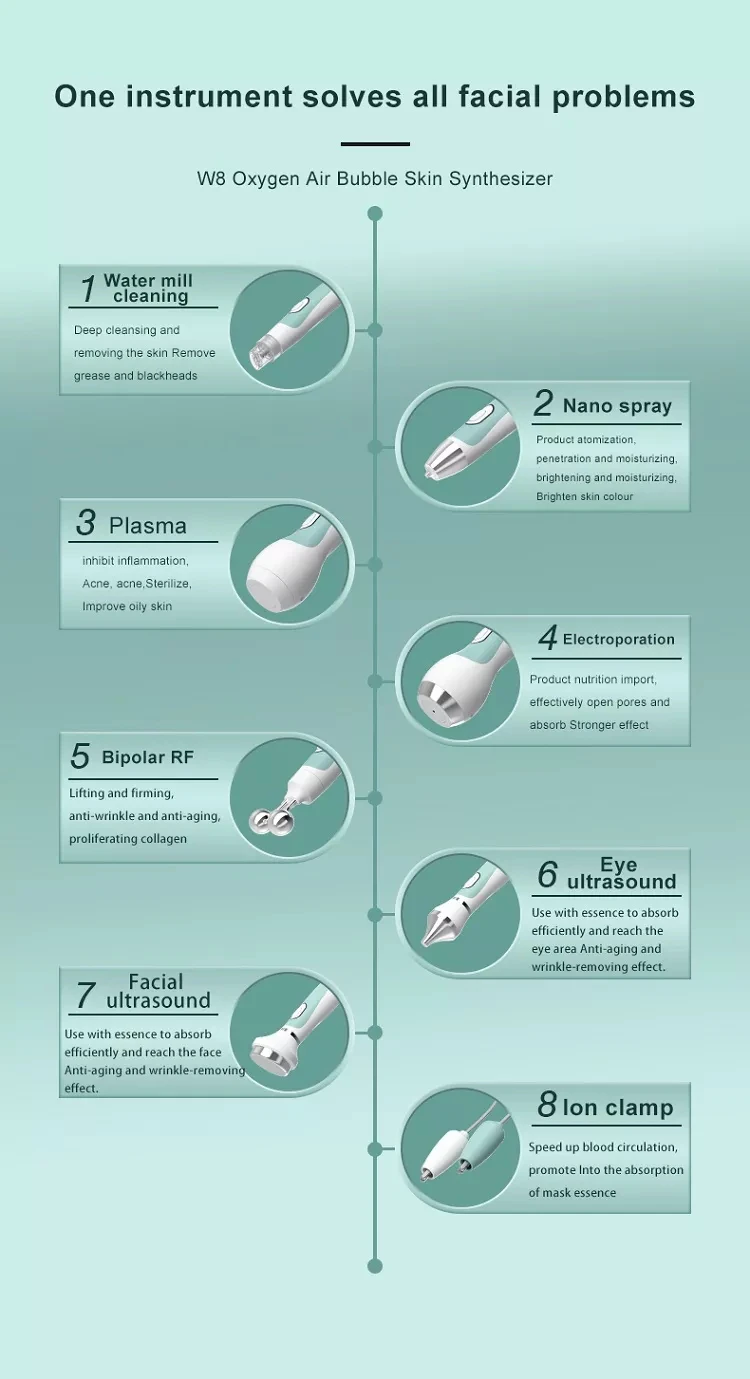 One instrument solves all facial problems

W8 Oxygen Air Bubble Skin Synthesizer

1 Water mill cleaning

Deep cleansing and removing the skin Remove grease and blackheads

2 Nano spray

Product atomization, penetration and moisturizing, brightening and moisturizing, Brighten skin colour

3 Plasma

inhibit inflammation, Acne, acne,Sterilize, Improve oily skin

4 Electroporation

Product nutrition import, effectively open pores and absorb Stronger effect

5 Bipolar RF

Lifting and firming, anti-wrinkle and anti-aging, proliferating collagen

6 Eye ultrasound

Use with essence to absorb efficiently and reach the eye area Anti-aging and wrinkle-removing effect.

7 Facial ultrasound

Use with essence to absorb efficiently and reach the face Anti-aging and wrinkle-removing effect.

8 Ion clamp

Speed up blood circulation, promote Into the absorption of mask essence