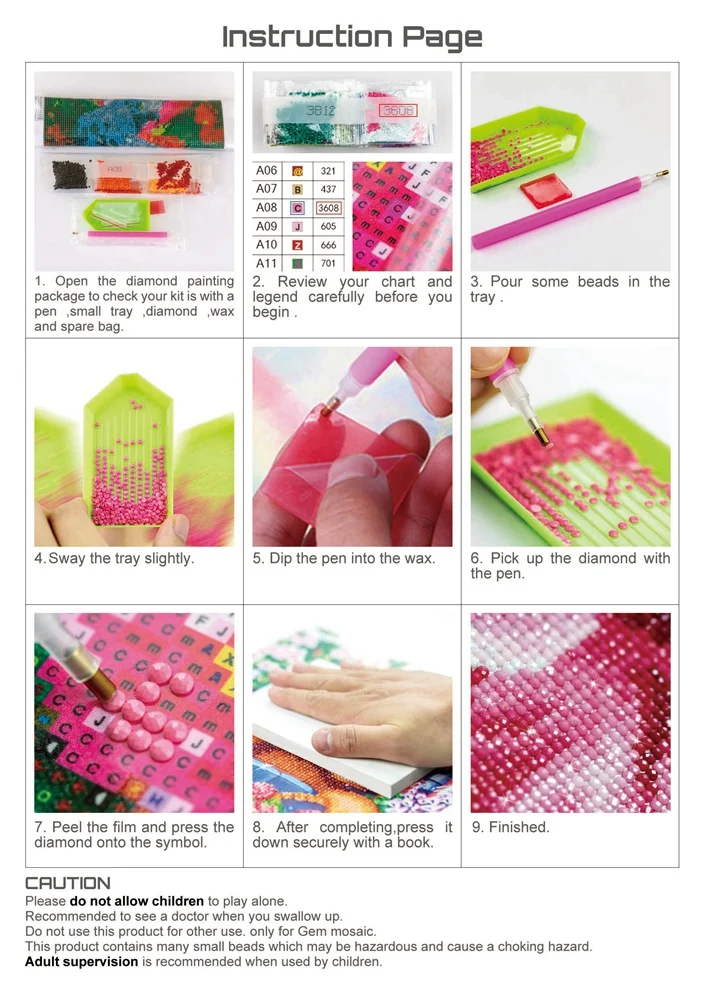 Instruction Page

3812 3608

| A06 | @ | 321 |
|---|---|---|
| A07 | B | 437 |
| A08 | C | 3608 |
| A09 | J | 605 |
| A10 | Z | 666 |
| A11 |  | 701 |

1. Open the diamond painting package to check your kit is with a pen ,small tray ,diamond ,wax and spare bag.

2. Review your chart and legend carefully before you begin .

3. Pour some beads in the tray .

4. Sway the tray slightly.

5. Dip the pen into the wax.

6. Pick up the diamond with the pen.

7. Peel the film and press the diamond onto the symbol.

8. After completing,press it down securely with a book.

9. Finished.

CAUTION
Please do not allow children to play alone.
Recommended to see a doctor when you swallow up.
Do not use this product for other use. only for Gem mosaic.
This product contains many small beads which may be hazardous and cause a choking hazard.
Adult supervision is recommended when used by children.