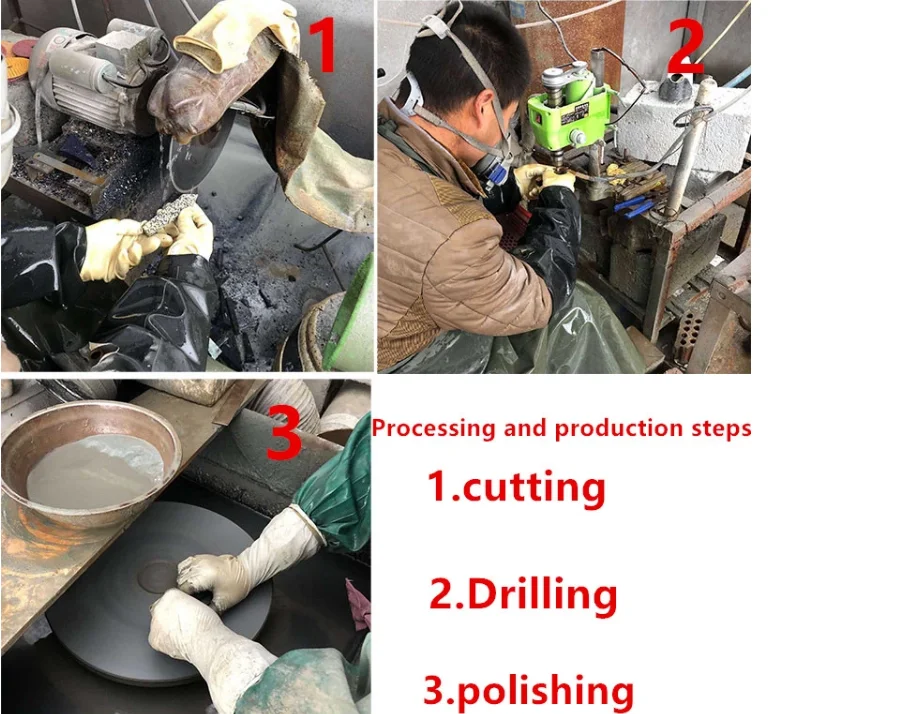 1

2

3

Processing and production steps

1.cutting

2.Drilling

3.polishing