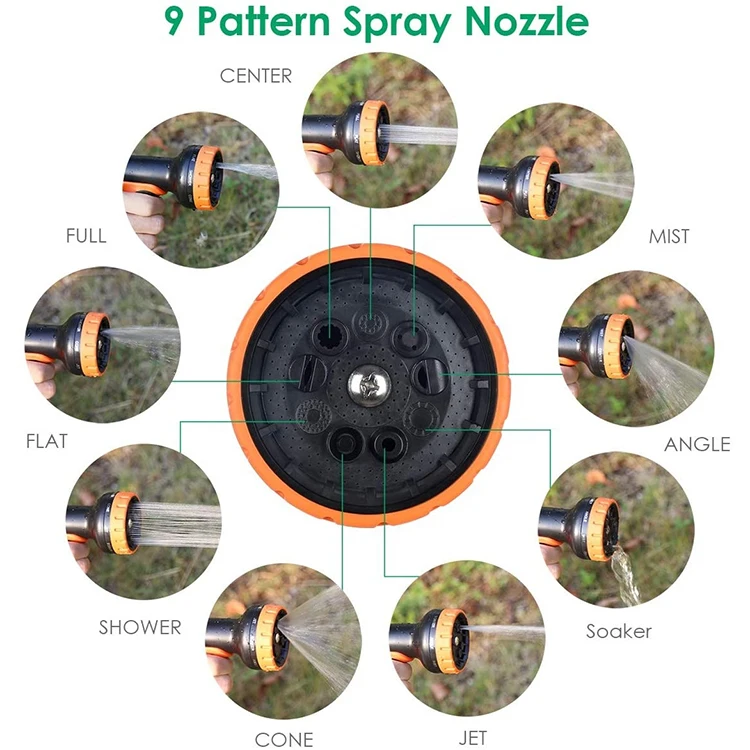 9 Pattern Spray Nozzle

CENTER

FULL

MIST

FLAT

ANGLE

SHOWER

Soaker

CONE

JET