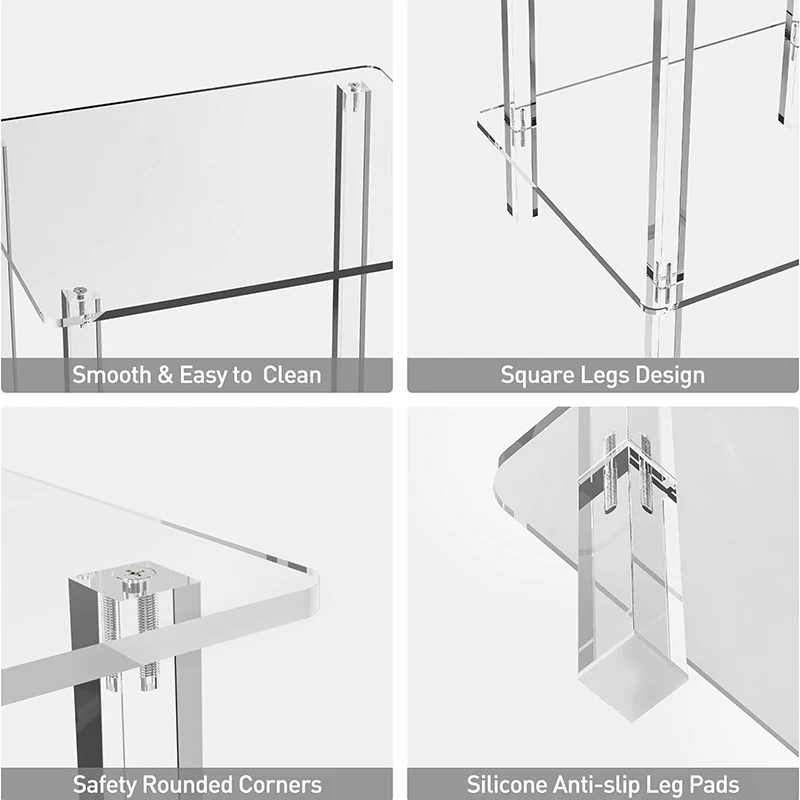 Smooth & Easy to Clean

Square Legs Design

Safety Rounded Corners

Silicone Anti-slip Leg Pads